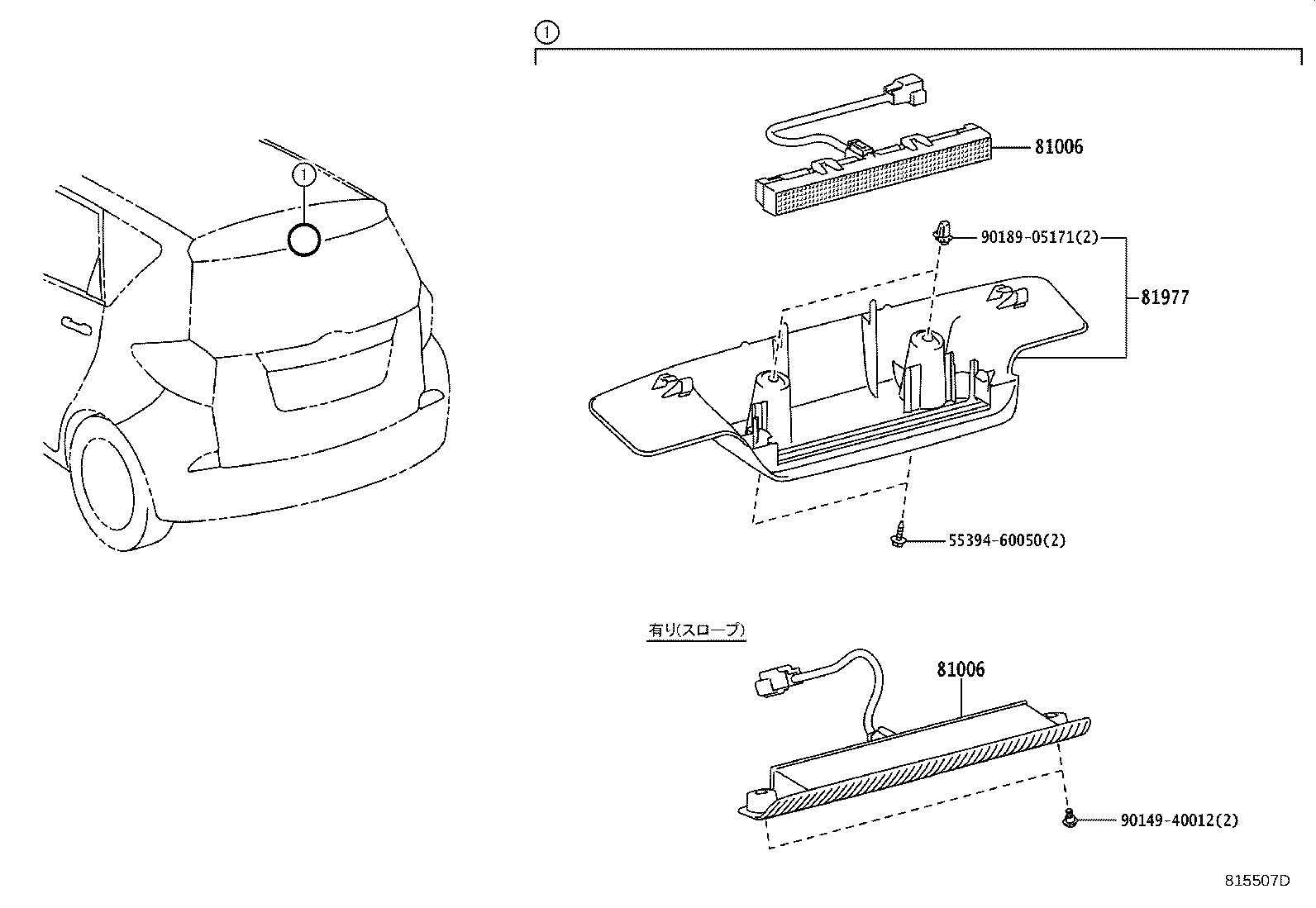 1

1

81006

90189-05171(2)

81977

55394-60050(2)

有り(スロープ)

81006

90149-40012(2)

815507D