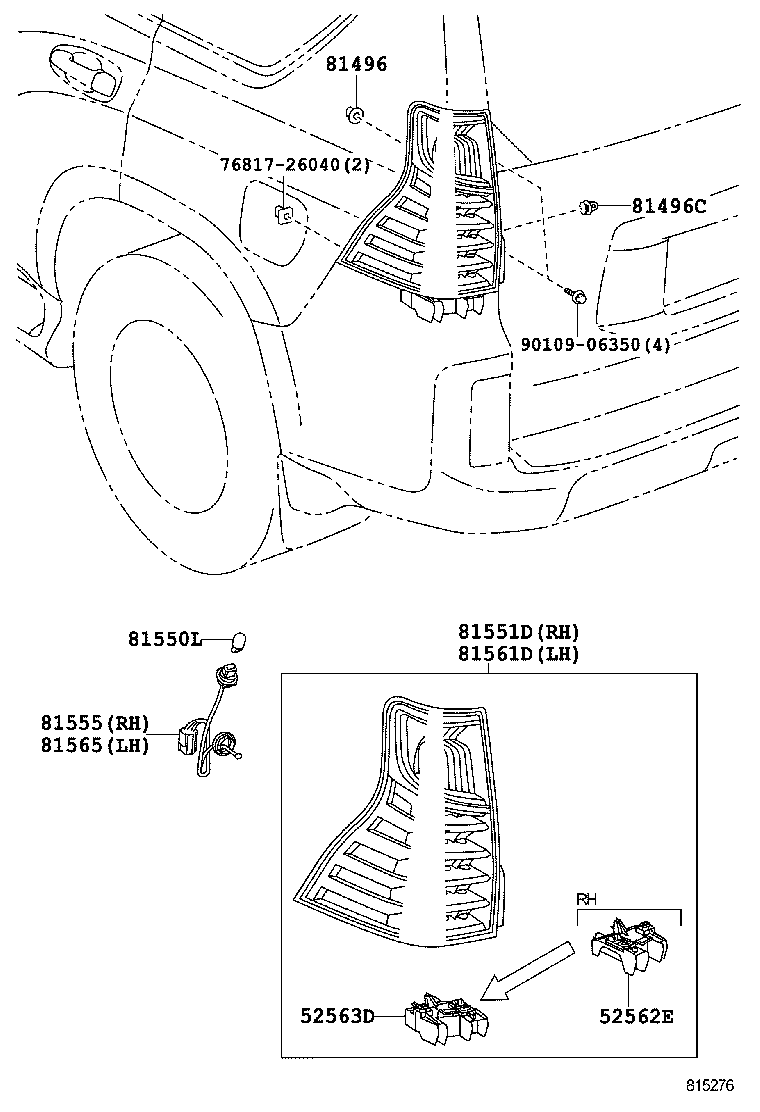 81496

76817-26040(2)

81496C

90109-06350(4)

81550L

81555(RH)
81565(LH)

81551D(RH)
81561D(LH)

RH

52563D

52562E

815276