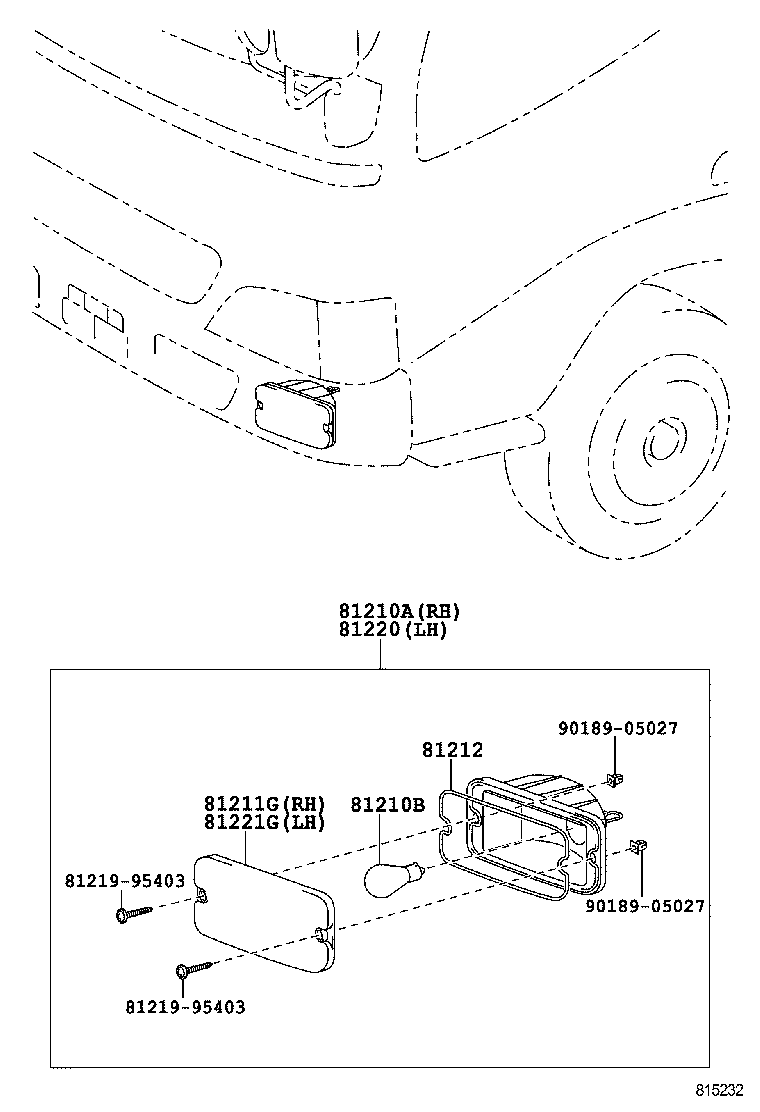 81210A(RH)
81220(LH)

90189-05027

81212

81211G(RH)
81221G(LH)

81210B

81219-95403

90189-05027

81219-95403

815232