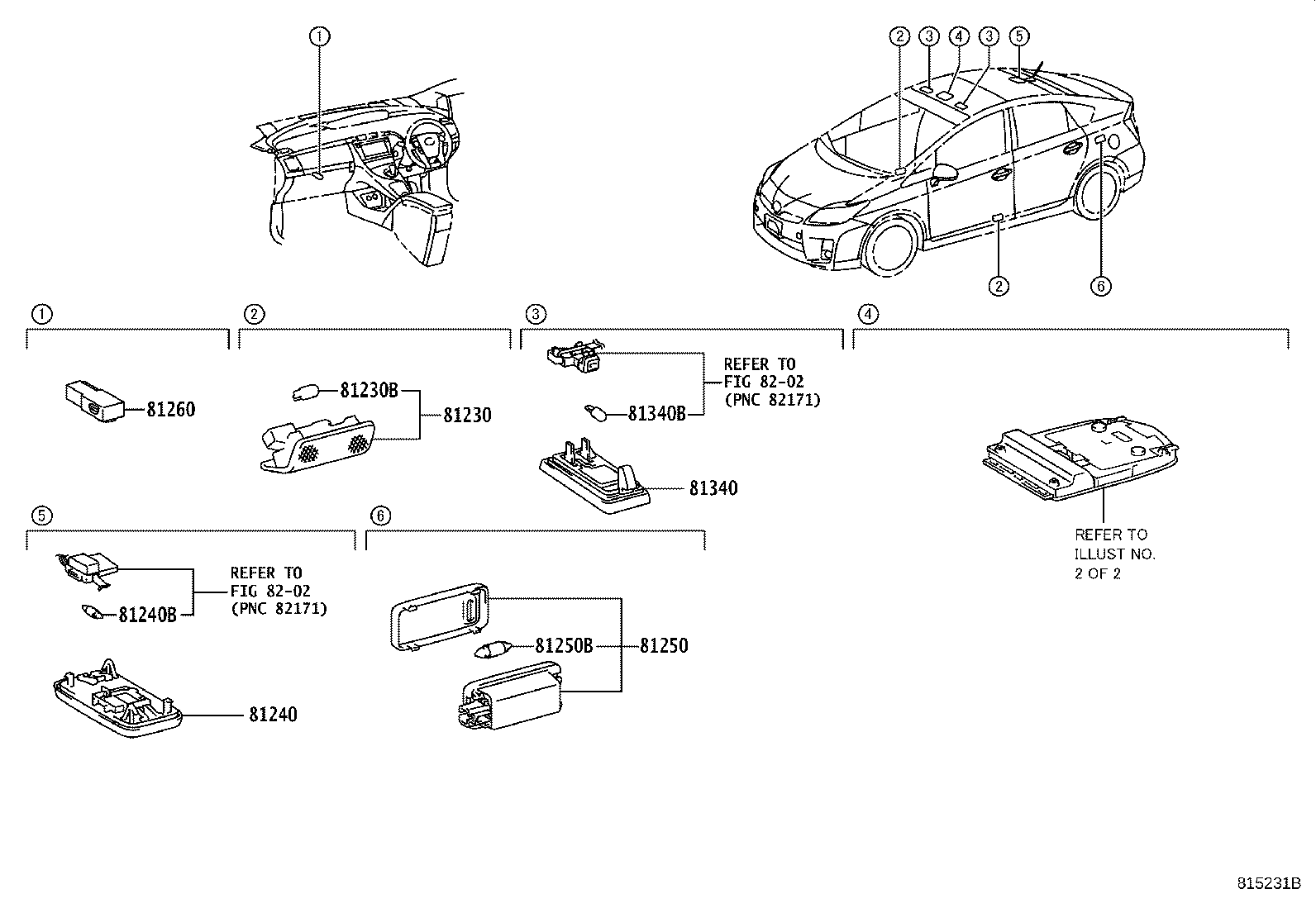 ①

② ③ ④ ③ ⑤

② ⑥

①

81260

②

81230B
81230

③

REFER TO
FIG 82-02
(PNC 82171)
81340B

81340

④

REFER TO
ILLUST NO.
2 OF 2

⑤

REFER TO
FIG 82-02
(PNC 82171)
81240B

81240

⑥

81250B
81250

815231B