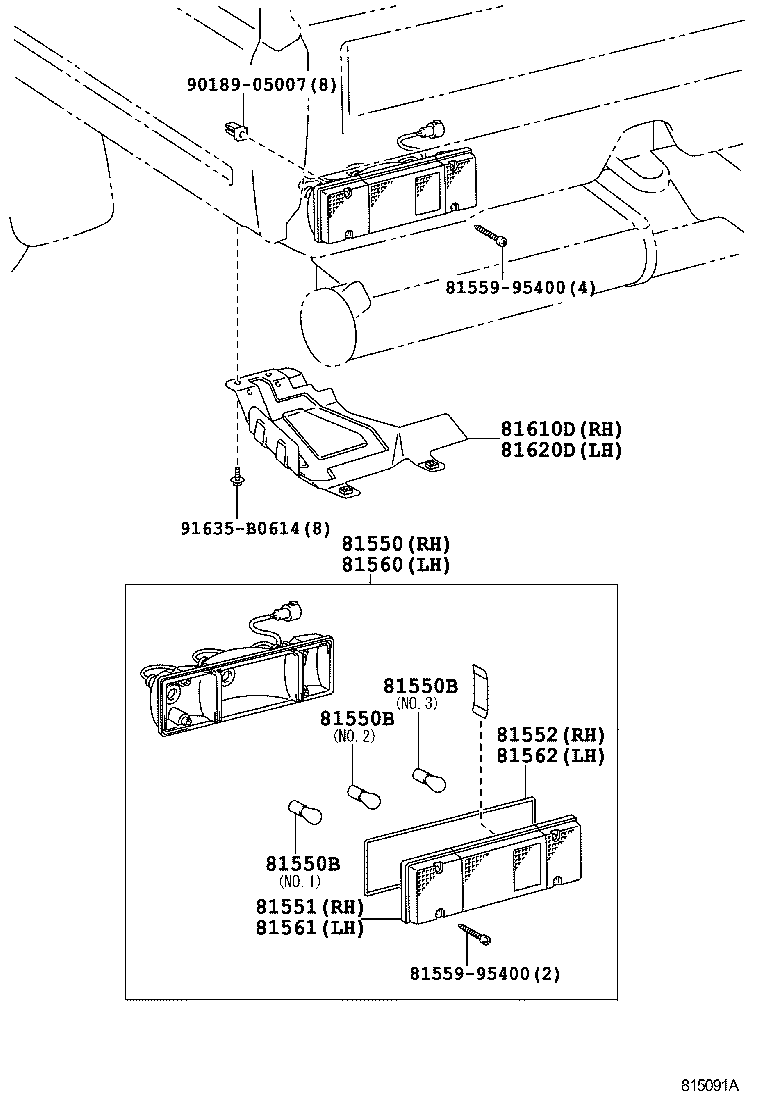 90189-05007(8)

81559-95400(4)

81610D(RH)
81620D(LH)

91635-B0614(8)

81550(RH)
81560(LH)

81550B
(NO. 3)

81550B
(NO. 2)

81552(RH)
81562(LH)

81550B
(NO. 1)

81551(RH)
81561(LH)

81559-95400(2)

815091A