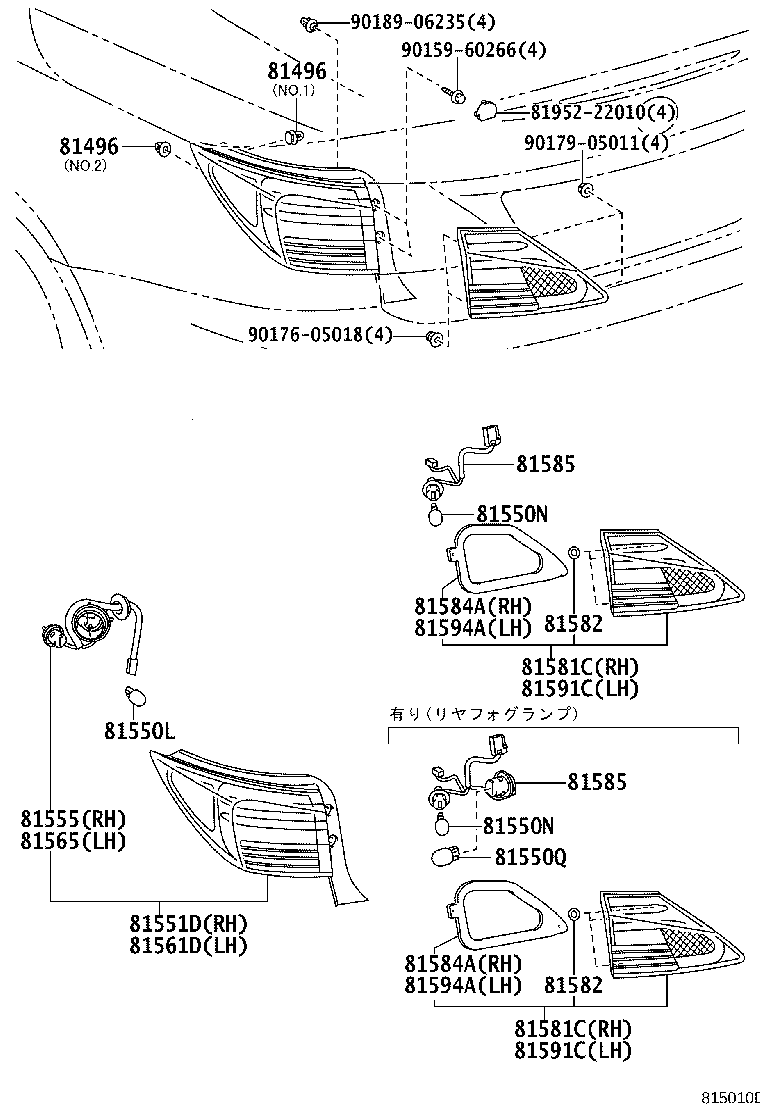 90189-06235(4)
90159-60266(4)
81496
(NO.1)
81952-22010(4)
90179-05011(4)
81496
(NO.2)
90176-05018(4)

81585
81550N
81584A(RH)
81594A(LH)
81582
81581C(RH)
81591C(LH)

81550L
81555(RH)
81565(LH)
81551D(RH)
81561D(LH)

有り(リヤフォグランプ)
81585
81550N
81550Q
81584A(RH)
81594A(LH)
81582
81581C(RH)
81591C(LH)

815010D