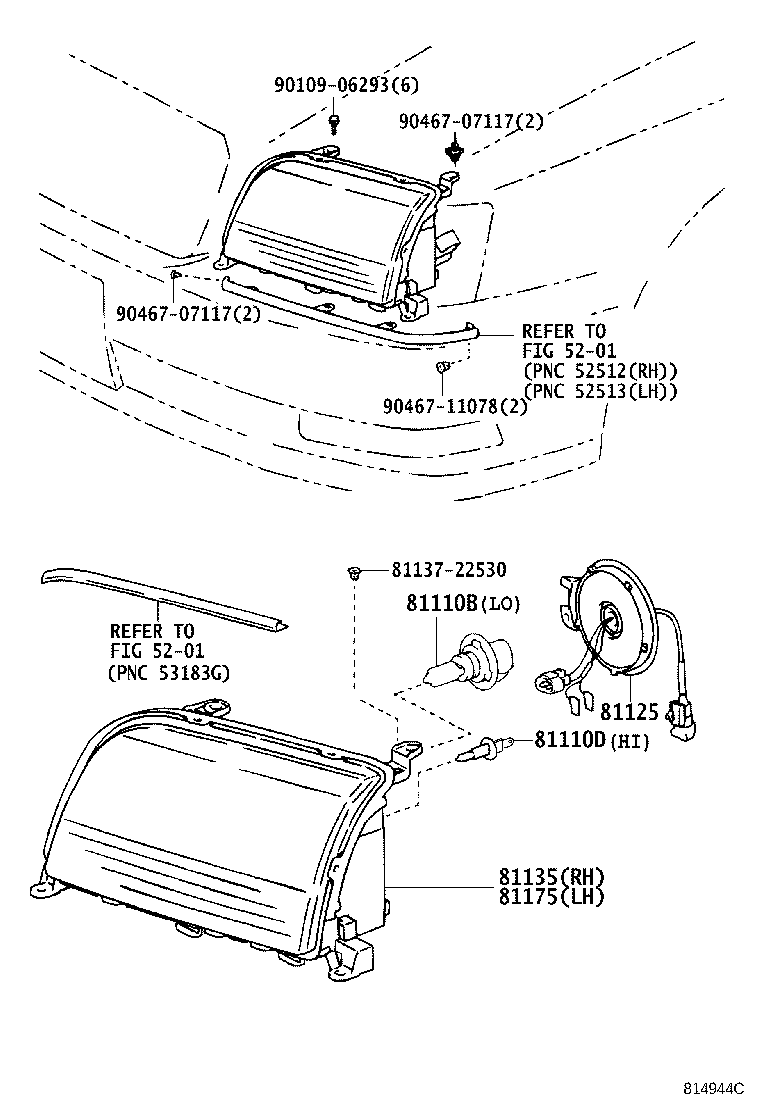 90109-06293(6)

90467-07117(2)

90467-07117(2)

REFER TO
FIG 52-01
(PNC 52512(RH))
(PNC 52513(LH))

90467-11078(2)

81137-22530

81110B(LO)

REFER TO
FIG 52-01
(PNC 53183G)

81125

81110D(HI)

81135(RH)
81175(LH)

814944C