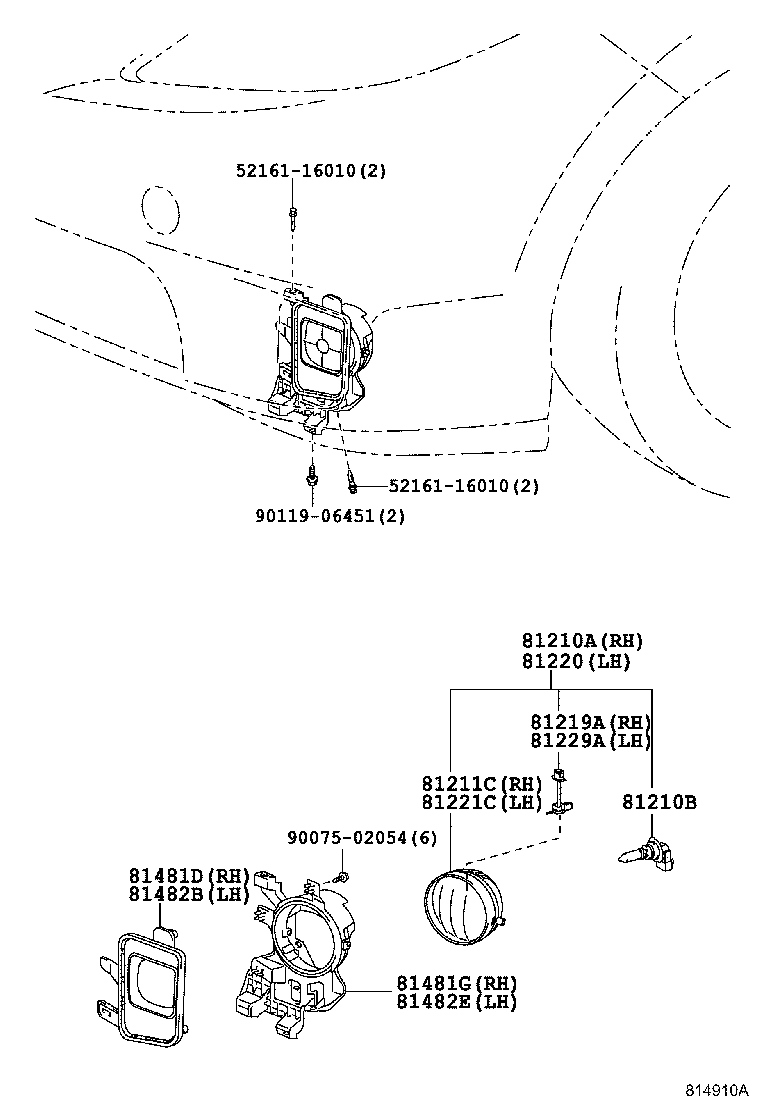 52161-16010(2)

52161-16010(2)

90119-06451(2)

81210A(RH)
81220(LH)

81219A(RH)
81229A(LH)

81211C(RH)
81221C(LH)

81210B

90075-02054(6)

81481D(RH)
81482B(LH)

81481G(RH)
81482E(LH)

814910A