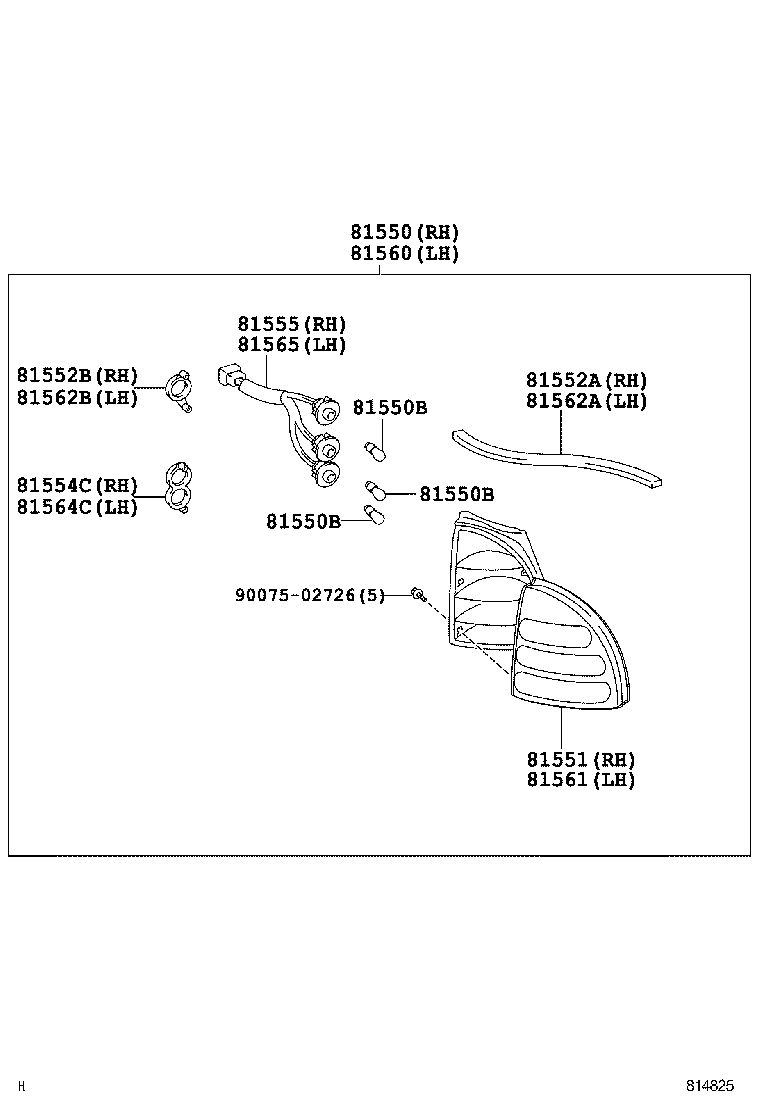 81550(RH)
81560(LH)

81555(RH)
81565(LH)

81552B(RH)
81562B(LH)

81550B

81552A(RH)
81562A(LH)

81554C(RH)
81564C(LH)

81550B

81550B

90075-02726(5)

81551(RH)
81561(LH)

H

814825