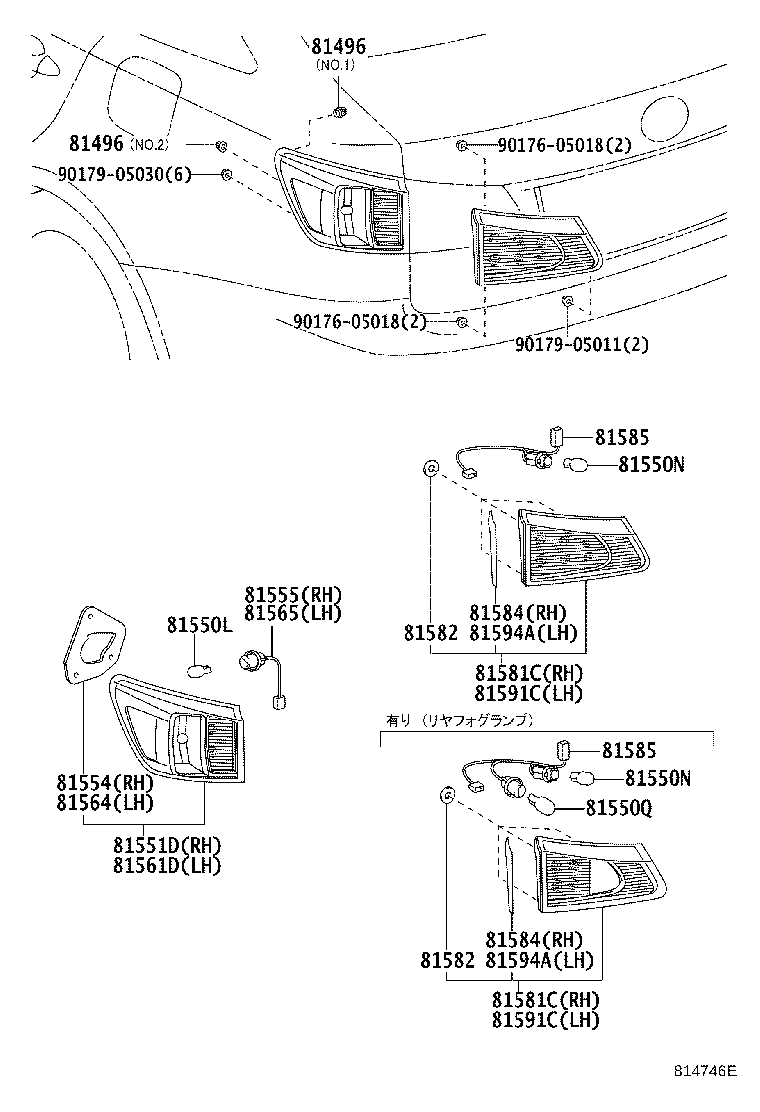 81496
(NO.1)

81496 (NO.2)

90179-05030(6)

90176-05018(2)

90176-05018(2)

90179-05011(2)

81585

81550N

81584(RH)
81582 81594A(LH)

81581C(RH)
81591C(LH)

81555(RH)
81565(LH)

81550L

81554(RH)
81564(LH)

81551D(RH)
81561D(LH)

有り (リヤフォグランプ)

81585

81550N

81550Q

81584(RH)
81582 81594A(LH)

81581C(RH)
81591C(LH)

814746E