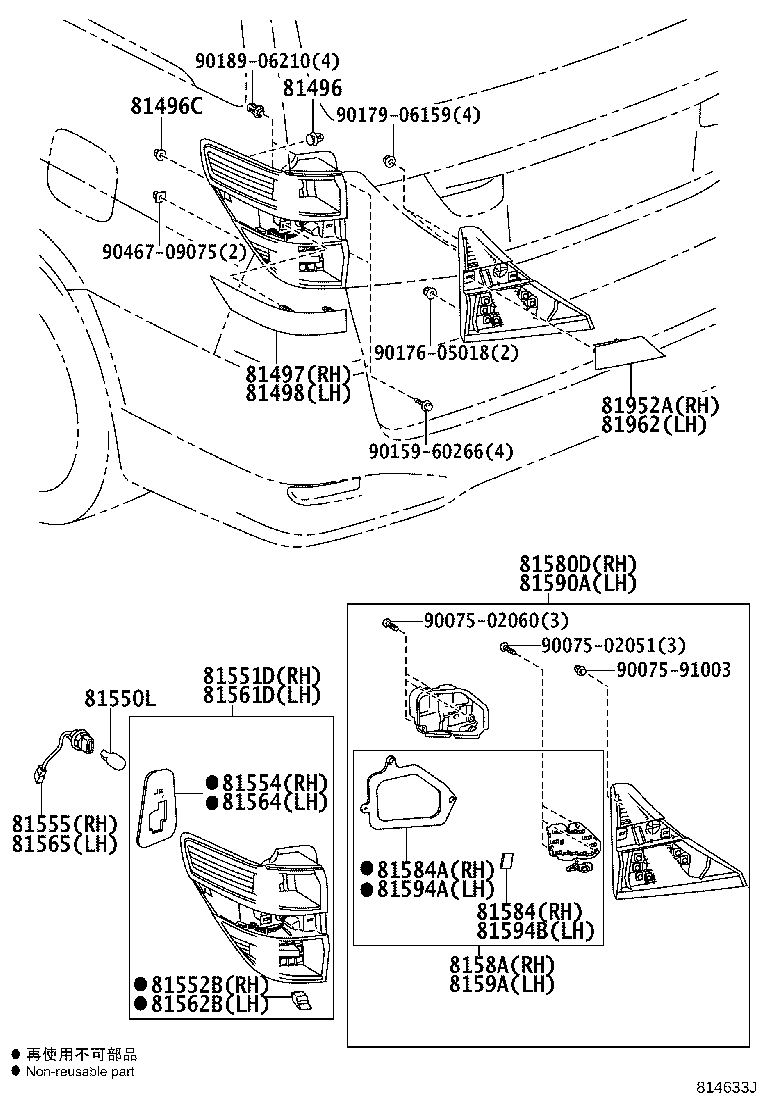 90189-06210(4)
81496
81496C
90179-06159(4)
90467-09075(2)
90176-05018(2)
81497(RH)
81498(LH)
81952A(RH)
81962(LH)
90159-60266(4)

81580D(RH)
81590A(LH)
90075-02060(3)
90075-02051(3)
90075-91003
81551D(RH)
81561D(LH)
81550L
● 81554(RH)
● 81564(LH)
81555(RH)
81565(LH)
● 81584A(RH)
● 81594A(LH)
81584(RH)
81594B(LH)
8158A(RH)
8159A(LH)
● 81552B(RH)
● 81562B(LH)

● 再使用不可部品
● Non-reusable part

814633J