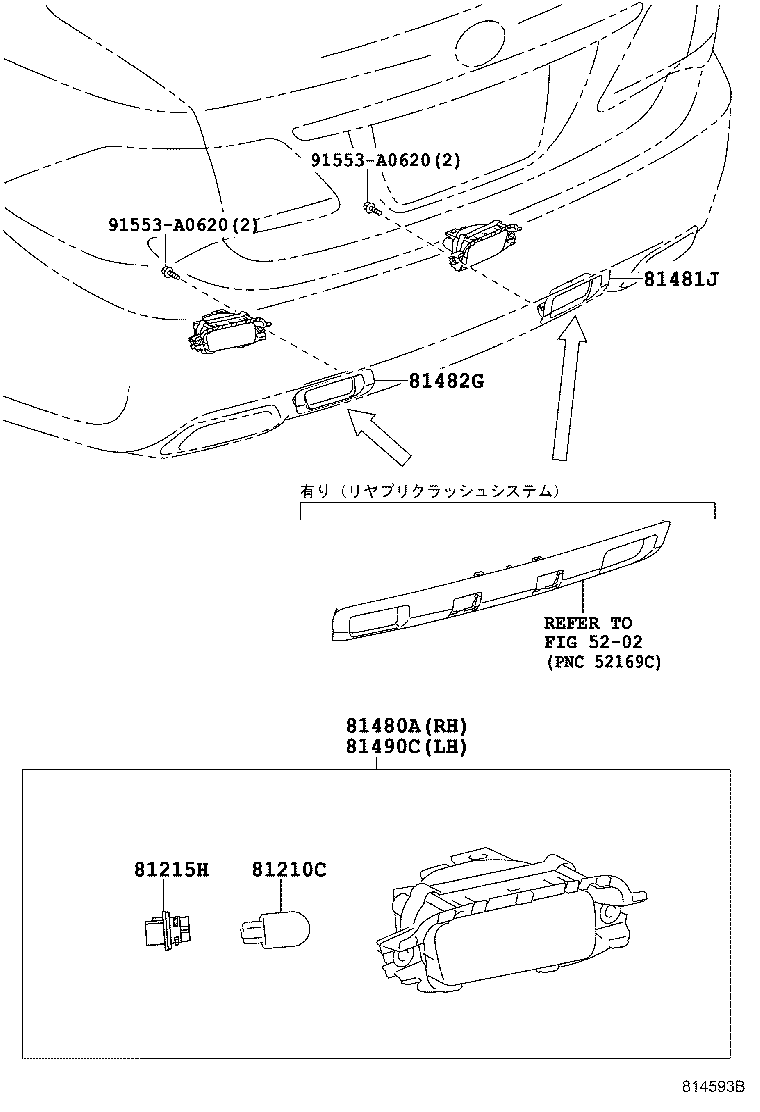 91553-A0620(2)

91553-A0620(2)

81481J

81482G

有り（リヤプリクラッシュシステム）

REFER TO
FIG 52-02
(PNC 52169C)

81480A(RH)
81490C(LH)

81215H

81210C

814593B