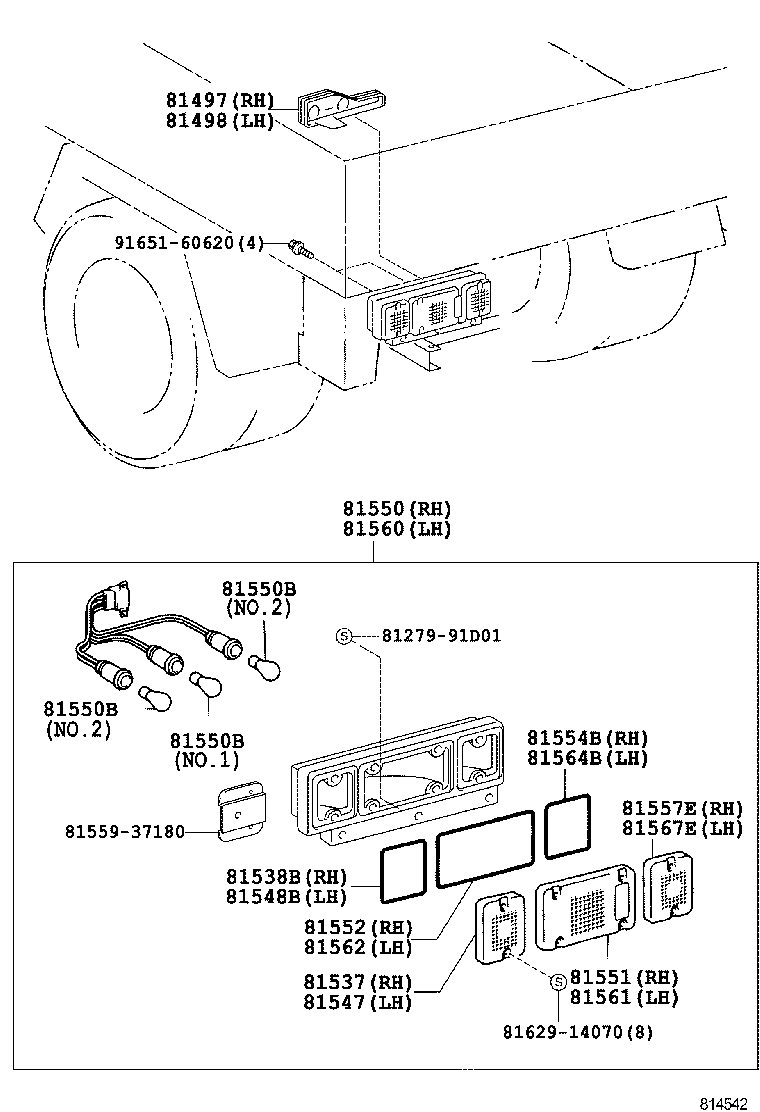 81497(RH)
81498(LH)

91651-60620(4)

81550(RH)
81560(LH)

81550B
(NO.2)

S 81279-91D01

81550B
(NO.2)

81550B
(NO.1)

81554B(RH)
81564B(LH)

81559-37180

81557E(RH)
81567E(LH)

81538B(RH)
81548B(LH)

81552(RH)
81562(LH)

81537(RH)
81547(LH)

S 81551(RH)
81561(LH)

81629-14070(8)

814542