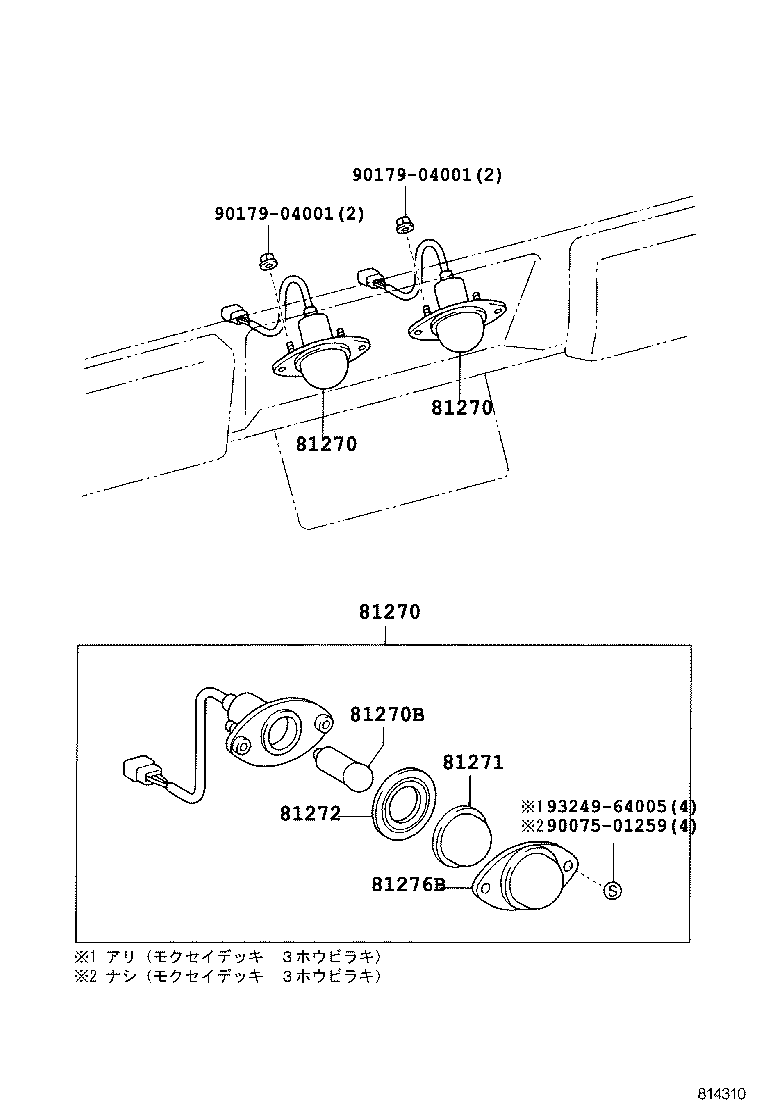 90179-04001(2)

90179-04001(2)

81270

81270

81270

81270B

81271

81272

※193249-64005(4)
※290075-01259(4)

81276B

S

※1 アリ（モクセイデッキ 3ホウビラキ）
※2 ナシ（モクセイデッキ 3ホウビラキ）

814310