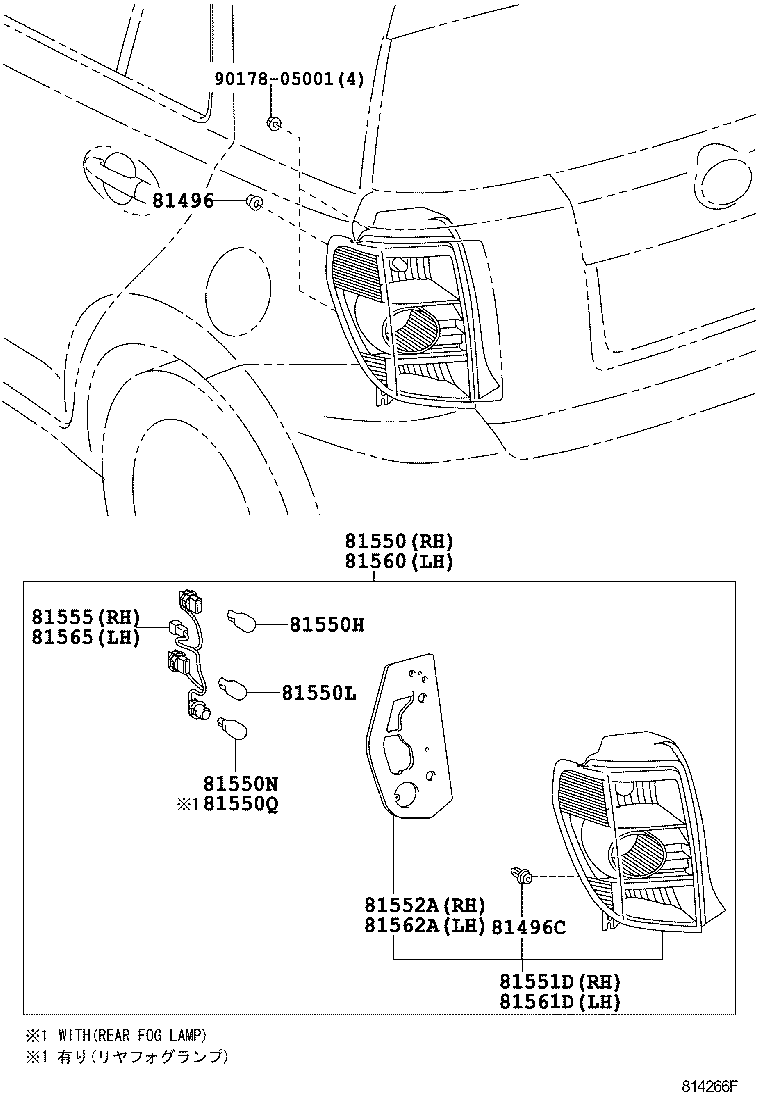 90178-05001(4)
81496

81550(RH)
81560(LH)
81555(RH)
81565(LH)
81550H
81550L
81550N
※181550Q
81552A(RH)
81562A(LH)
81496C
81551D(RH)
81561D(LH)

※1 WITH(REAR FOG LAMP)
※1 有り(リヤフォグランプ)

814266F