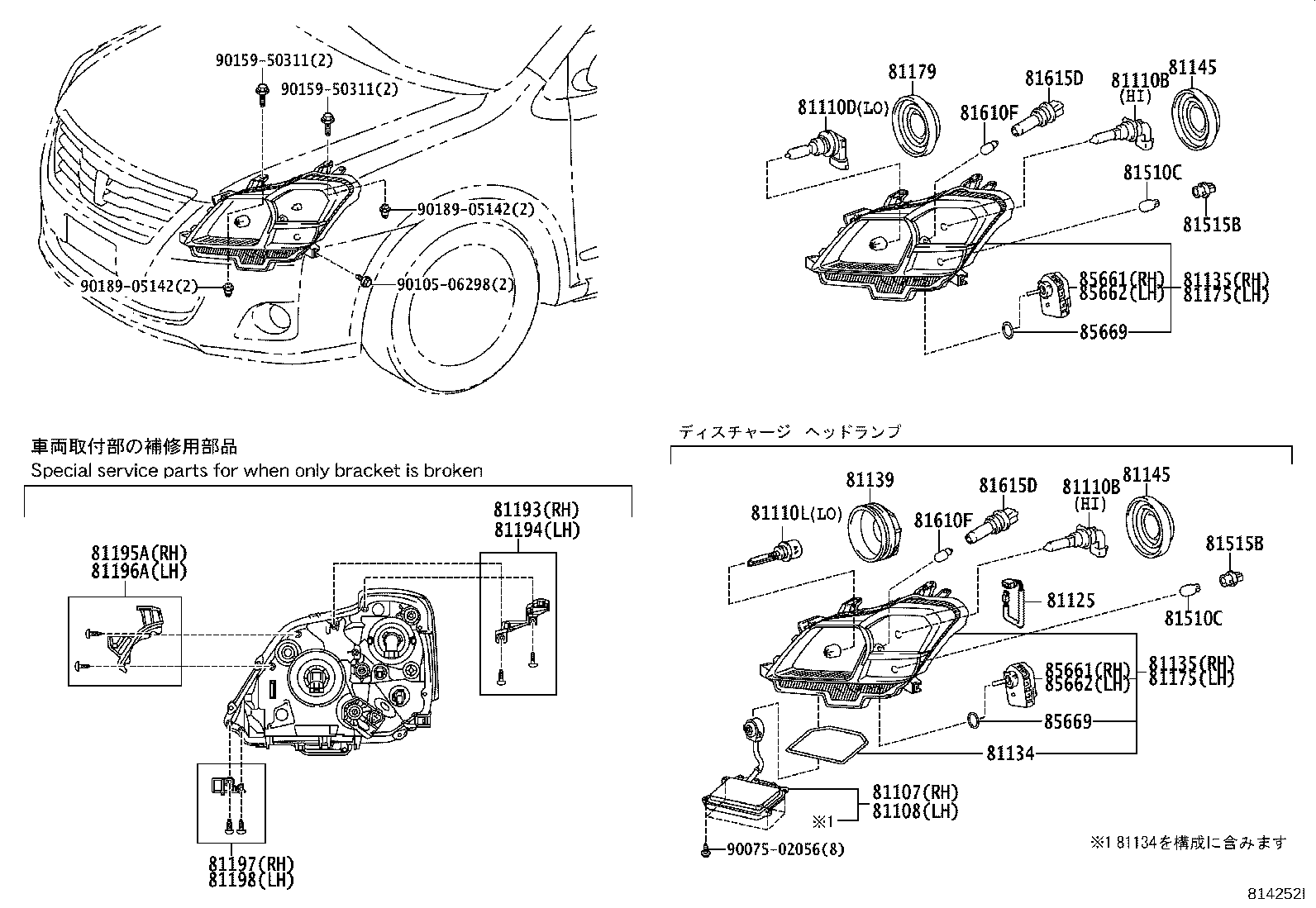 90159-50311(2)
90159-50311(2)
90189-05142(2)
90189-05142(2)
90105-06298(2)

81179
81110D(LO)
81610F
81615D
81110B
(HI)
81145
81510C
81515B
85661(RH)
85662(LH)
81135(RH)
81175(LH)
85669

車両取付部の補修用部品
Special service parts for when only bracket is broken

81195A(RH)
81196A(LH)
81193(RH)
81194(LH)
81197(RH)
81198(LH)

ディスチャージ ヘッドランプ

81139
81110L(LO)
81610F
81615D
81110B
(HI)
81145
81515B
81125
81510C
85661(RH)
85662(LH)
81135(RH)
81175(LH)
85669
81134
81107(RH)
81108(LH)
※1
90075-02056(8)
※1 81134を構成に含みます

814252I