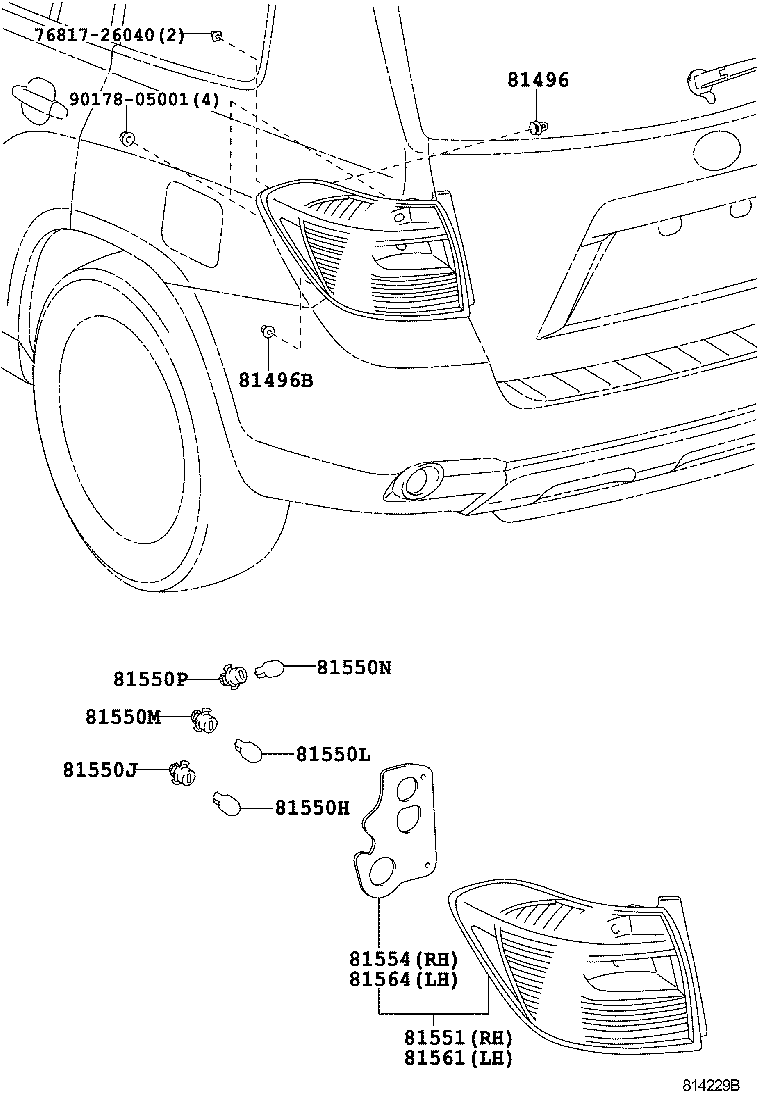 76817-26040(2)

90178-05001(4)

81496

81496B

81550P

81550N

81550M

81550L

81550J

81550H

81554(RH)
81564(LH)

81551(RH)
81561(LH)

814229B