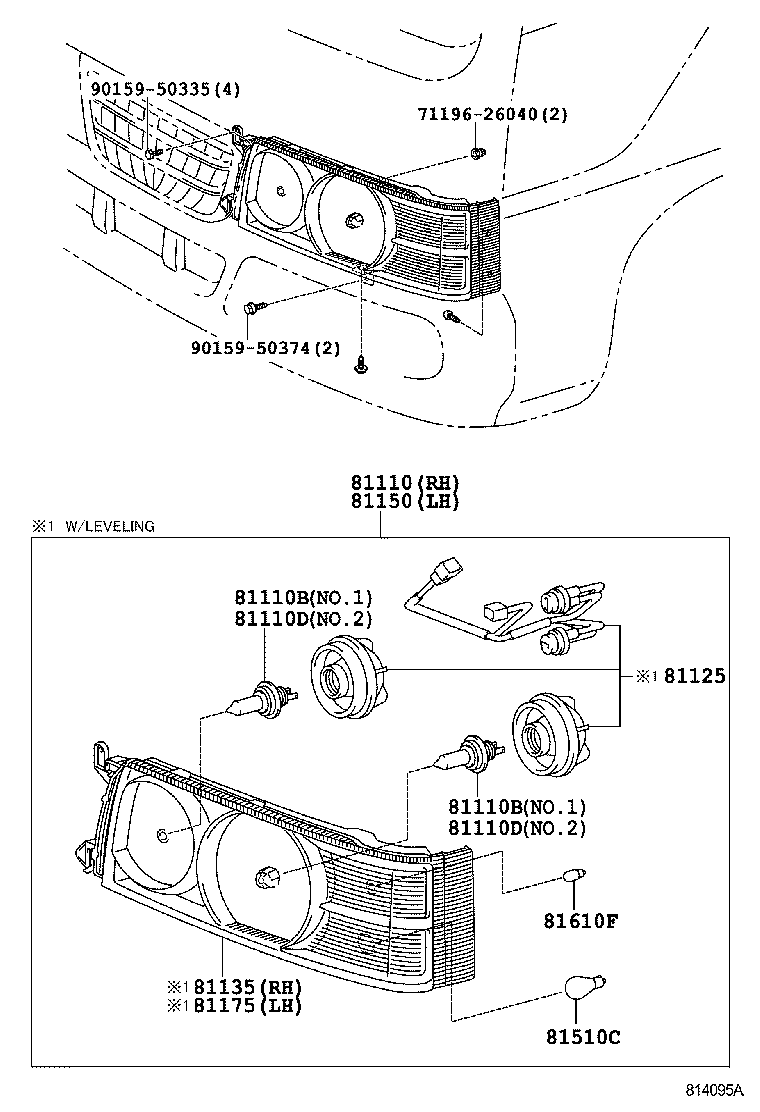 90159-50335(4)

71196-26040(2)

90159-50374(2)

81110(RH)
81150(LH)

※1 W/LEVELING

81110B(NO.1)
81110D(NO.2)

※1 81125

81110B(NO.1)
81110D(NO.2)

81610F

※1 81135(RH)
※1 81175(LH)

81510C

814095A