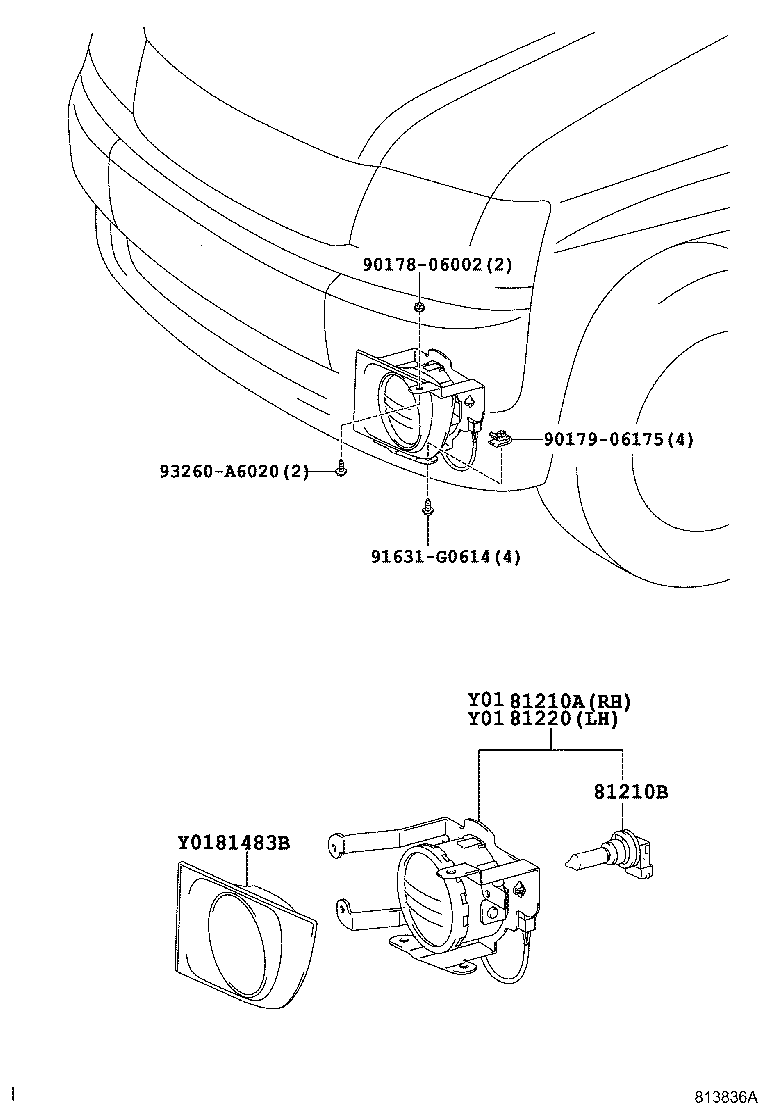 90178-06002(2)

90179-06175(4)

93260-A6020(2)

91631-G0614(4)

Y01 81210A(RH)
Y01 81220(LH)

81210B

Y0181483B

813836A