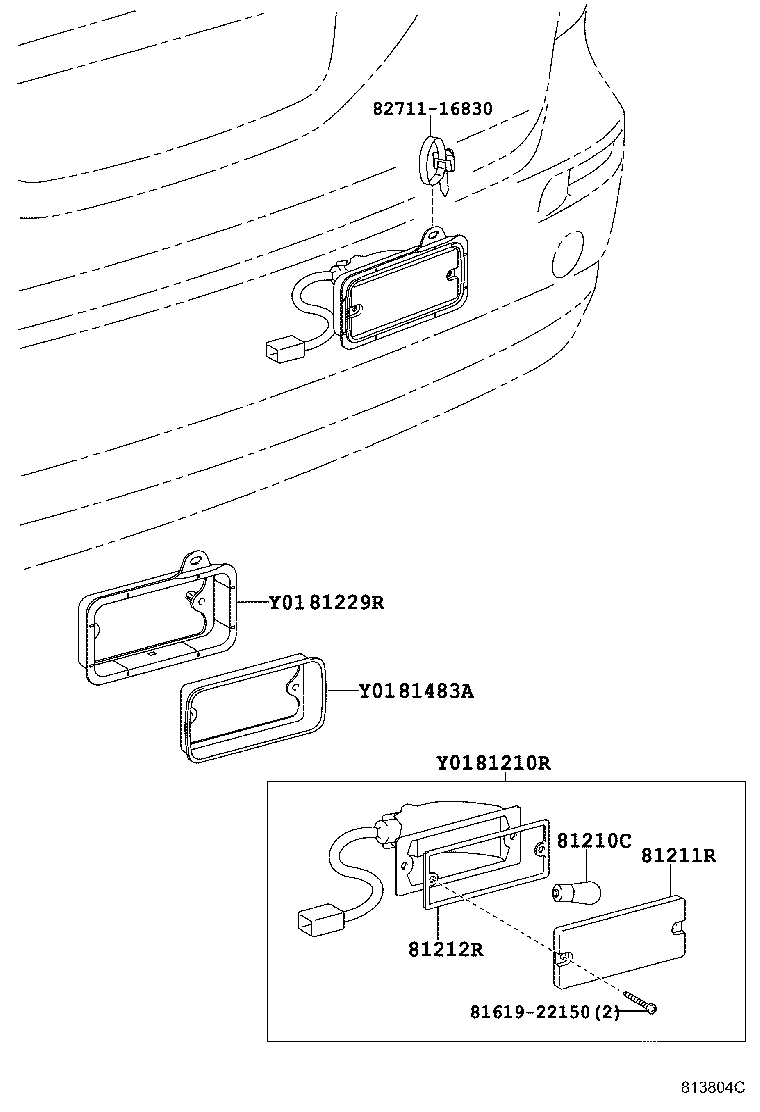 82711-16830

Y0181229R

Y0181483A

Y0181210R

81210C

81211R

81212R

81619-22150(2)

813804C