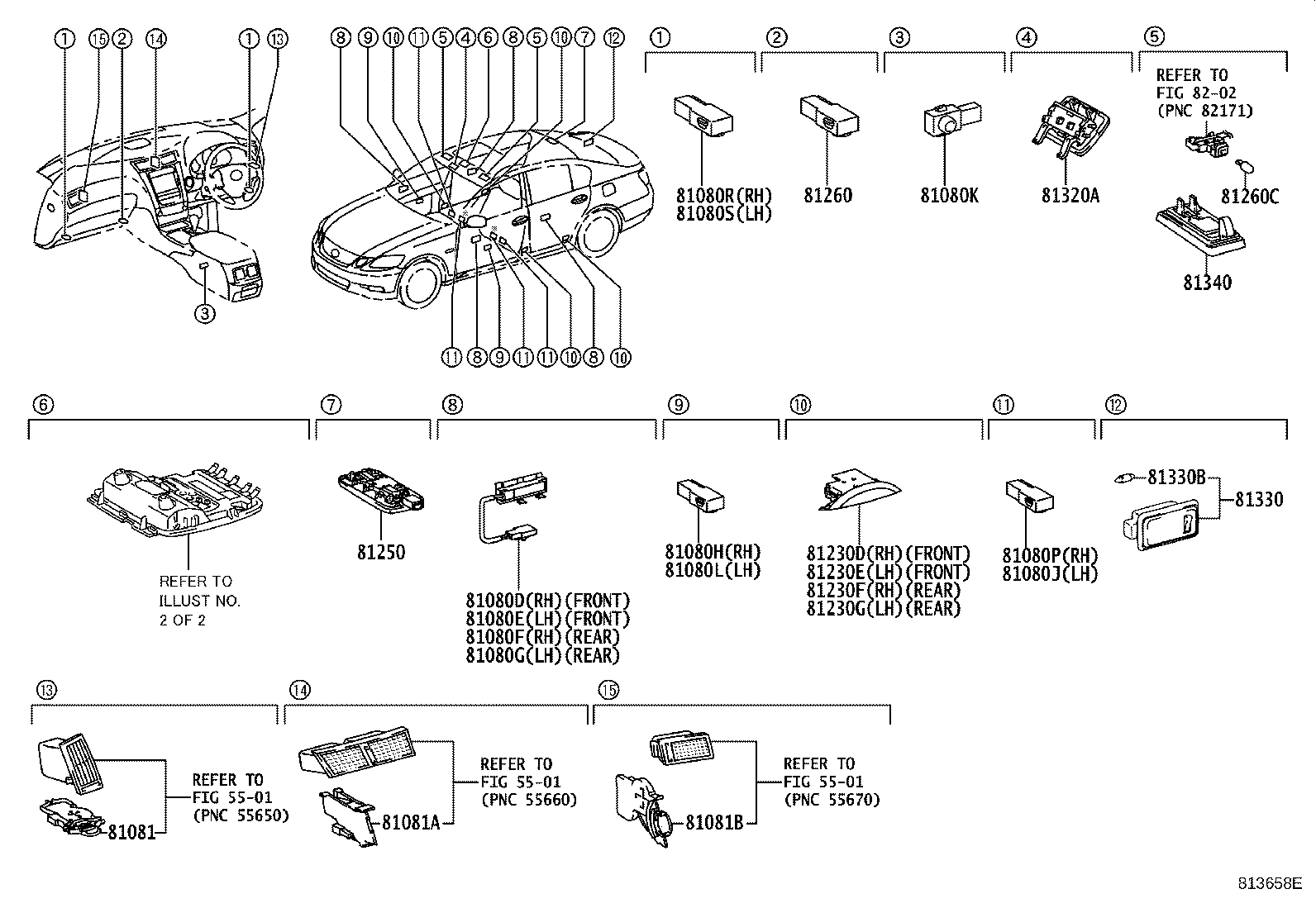 ① ⑮ ② ⑭ ① ⑬

③

⑧ ⑨ ⑩ ⑪ ⑤ ④ ⑥ ⑧ ⑤ ⑩ ⑦ ⑫

⑪ ⑧ ⑨ ⑪ ⑪ ⑩ ⑧ ⑩

①
81080R(RH)
81080S(LH)

②
81260

③
81080K

④
81320A

⑤
REFER TO FIG 82-02 (PNC 82171)
81260C
81340

⑥
REFER TO ILLUST NO. 2 OF 2

⑦
81250

⑧
81080D(RH)(FRONT)
81080E(LH)(FRONT)
81080F(RH)(REAR)
81080G(LH)(REAR)

⑨
81080H(RH)
81080L(LH)

⑩
81230D(RH)(FRONT)
81230E(LH)(FRONT)
81230F(RH)(REAR)
81230G(LH)(REAR)

⑪
81080P(RH)
81080J(LH)

⑫
81330B
81330

⑬
81081
REFER TO FIG 55-01 (PNC 55650)

⑭
81081A
REFER TO FIG 55-01 (PNC 55660)

⑮
81081B
REFER TO FIG 55-01 (PNC 55670)

813658E