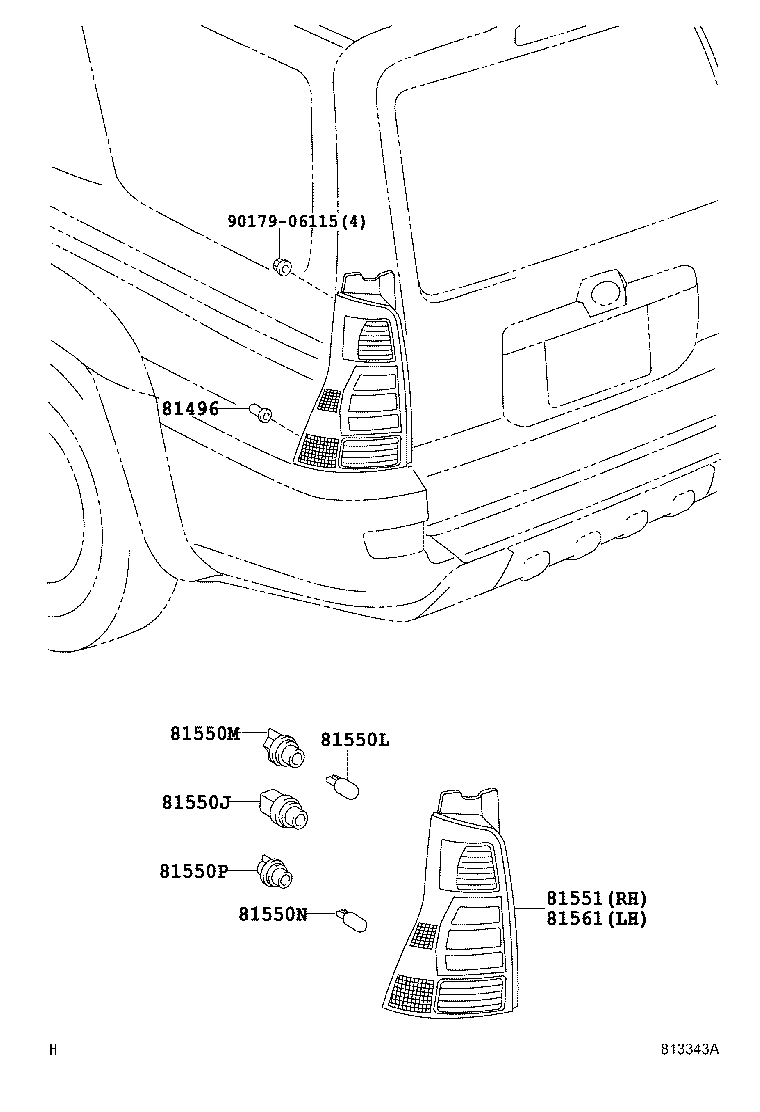 90179-06115(4)

81496

81550M

81550L

81550J

81550P

81550N

81551(RH)
81561(LH)

H

813343A