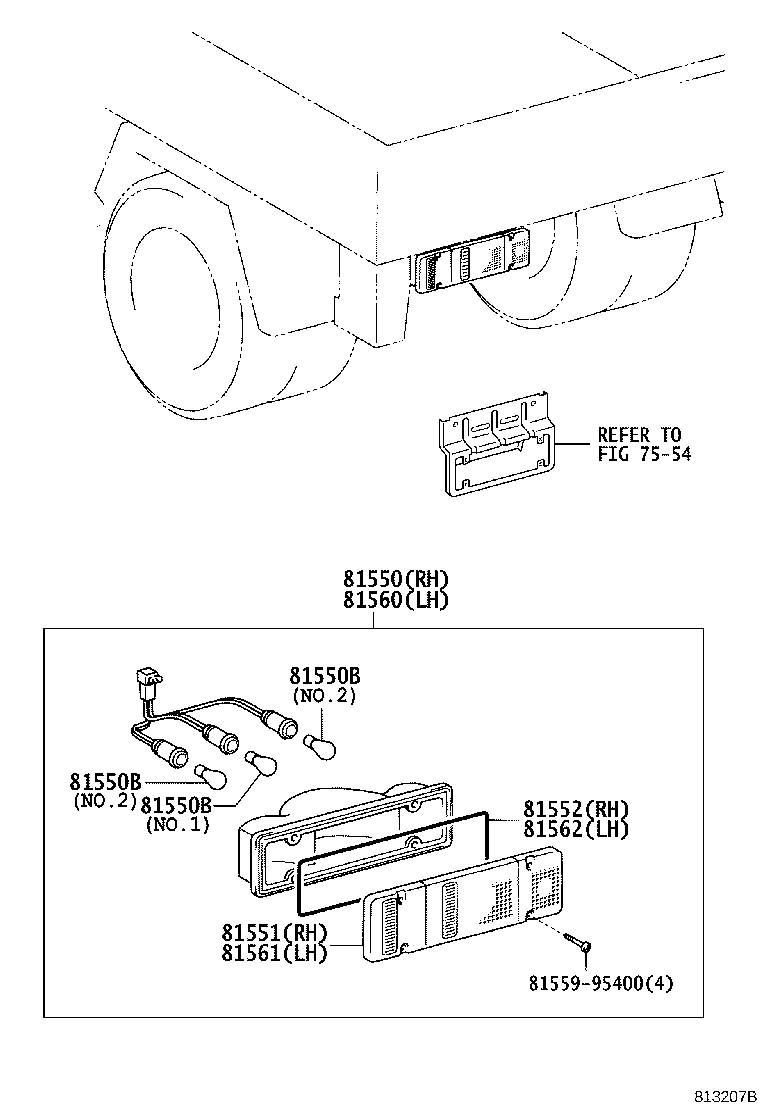 REFER TO
FIG 75-54

81550(RH)
81560(LH)

81550B
(NO.2)

81550B
(NO.2)

81550B
(NO.1)

81552(RH)
81562(LH)

81551(RH)
81561(LH)

81559-95400(4)

813207B