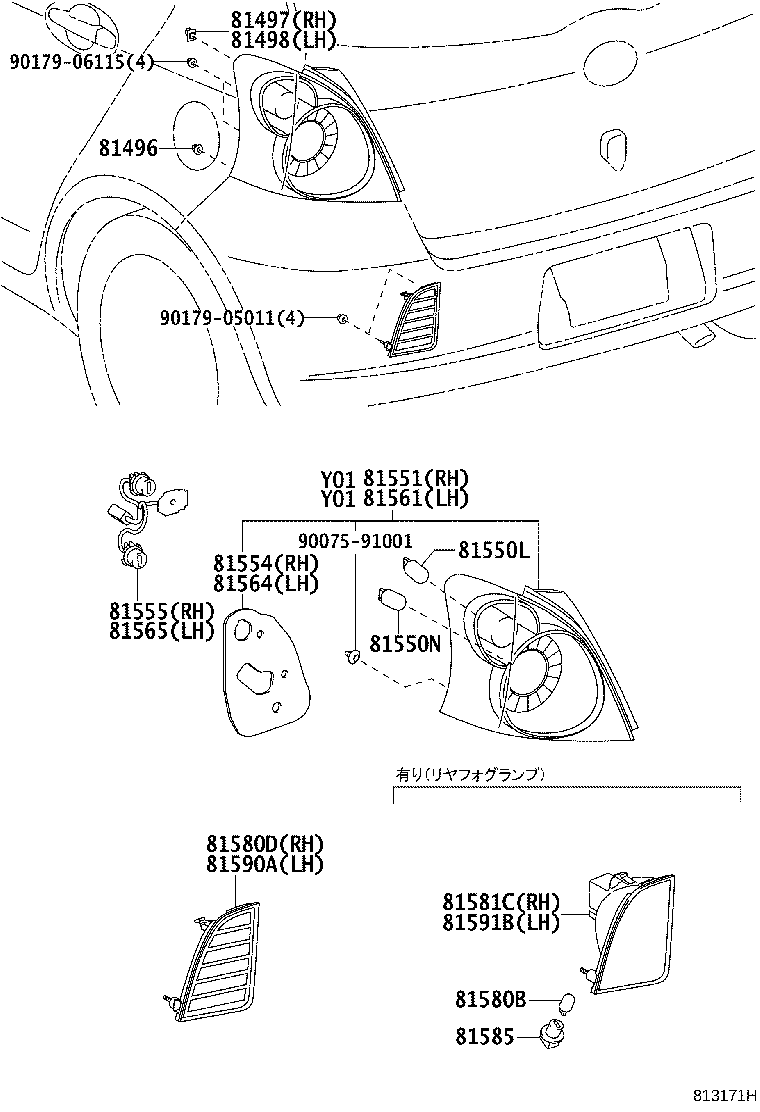 81497(RH)
81498(LH)
90179-06115(4)
81496
90179-05011(4)
Y01 81551(RH)
Y01 81561(LH)
90075-91001
81550L
81554(RH)
81564(LH)
81555(RH)
81565(LH)
81550N
有り(リヤフォグランプ)
81580D(RH)
81590A(LH)
81581C(RH)
81591B(LH)
81580B
81585
813171H