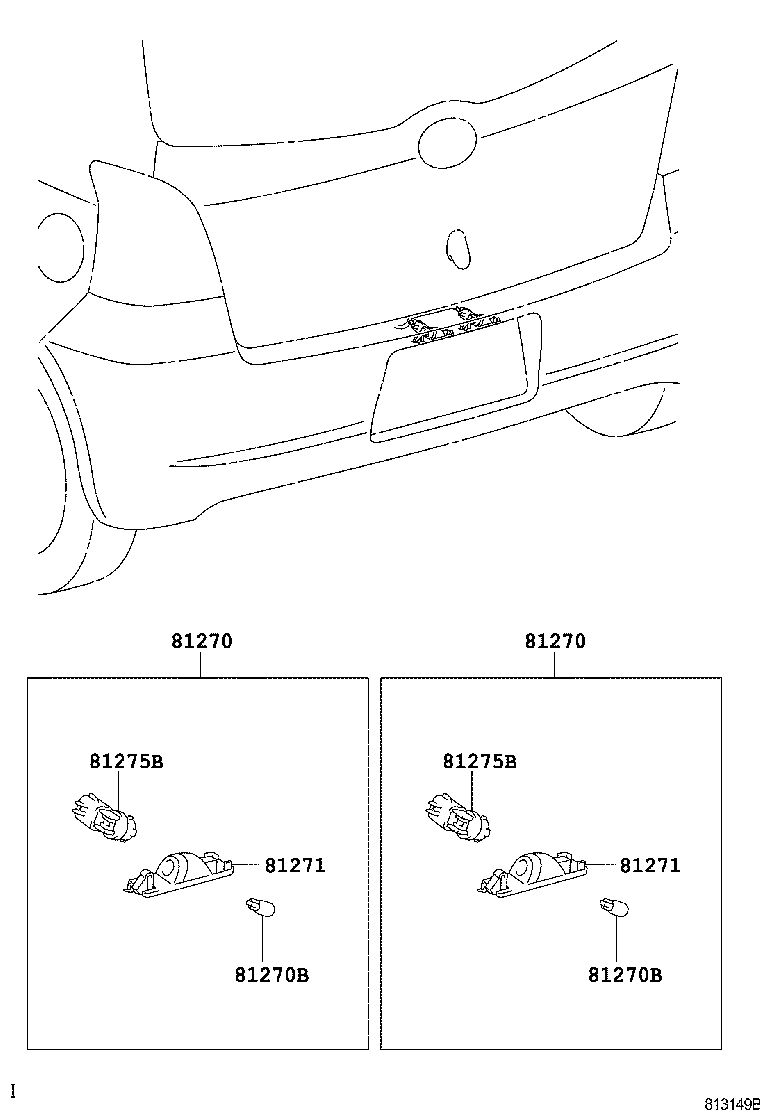 81270

81275B

81271

81270B

81270

81275B

81271

81270B

I

813149B