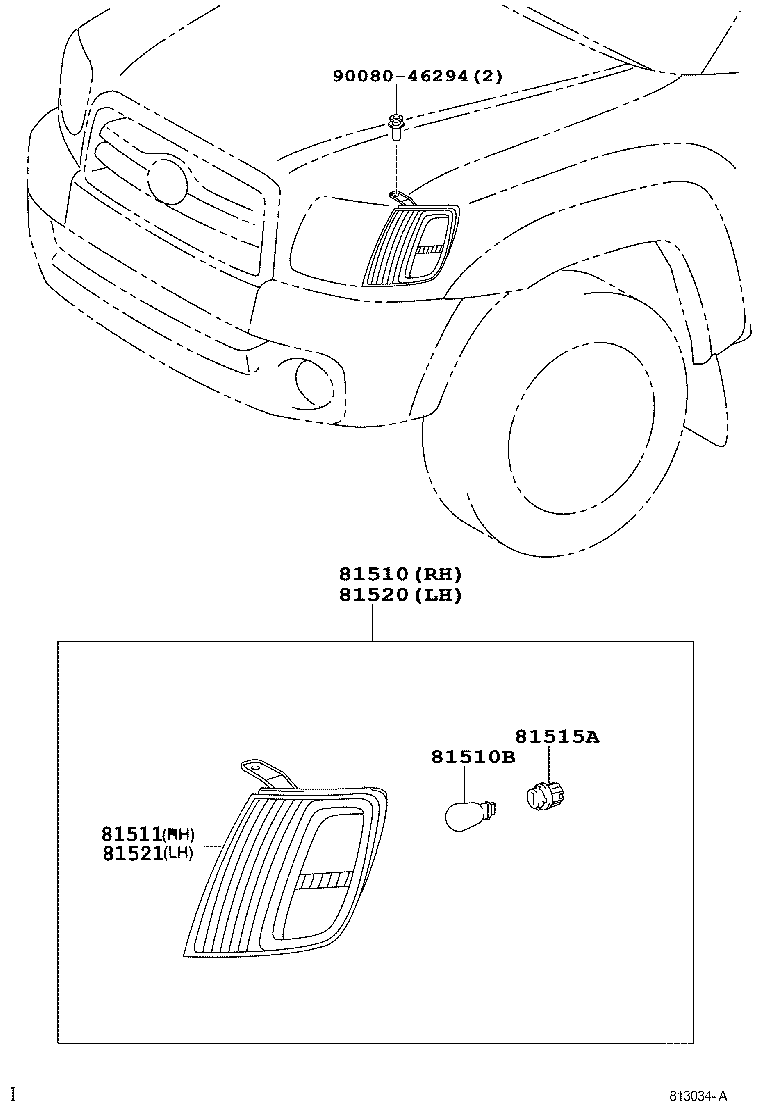 90080-46294(2)

81510(RH)
81520(LH)

81515A
81510B

81511(RH)
81521(LH)

I

813034-A