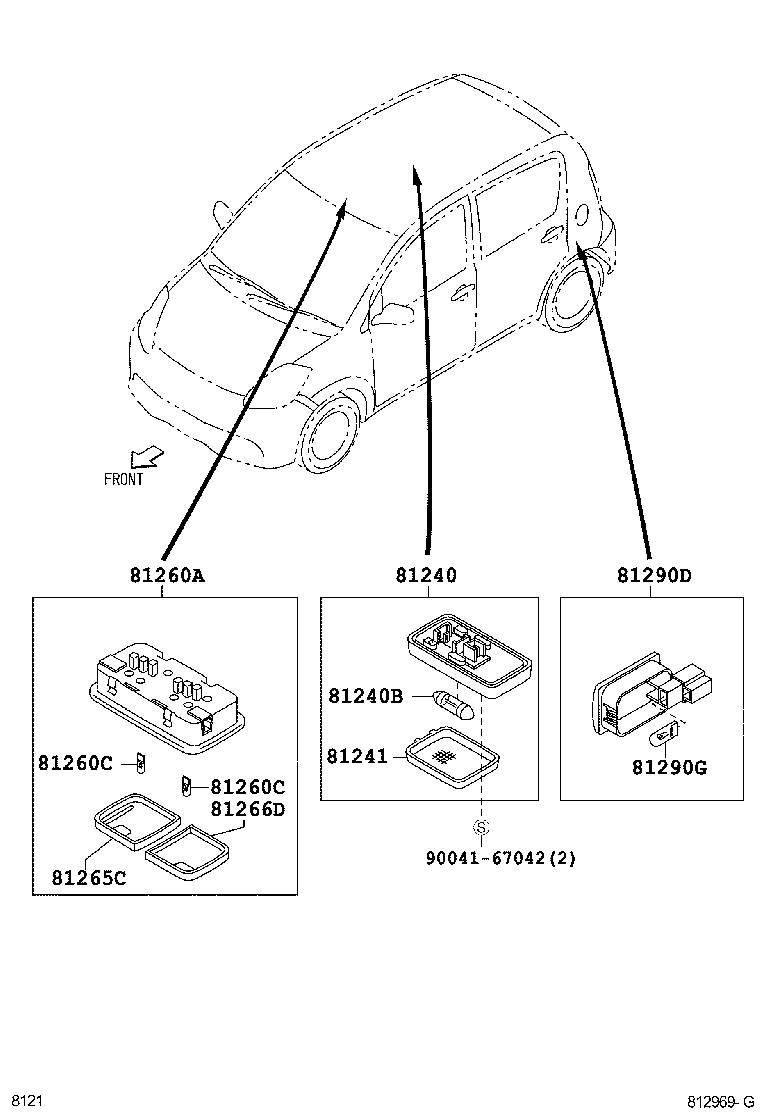 FRONT

81260A

81260C

81260C

81266D

81265C

81240

81240B

81241

S

90041-67042(2)

81290D

81290G

8121

812969-G