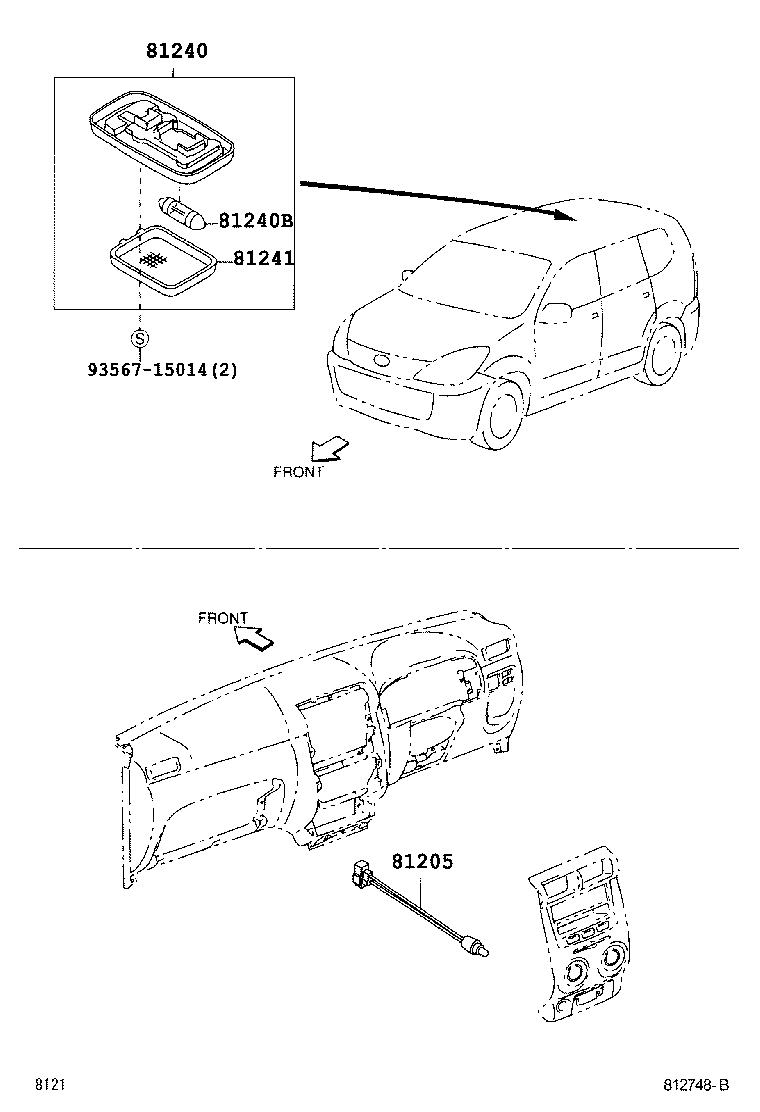 81240

81240B

81241

S

93567-15014(2)

FRONT

FRONT

81205

8121

812748-B