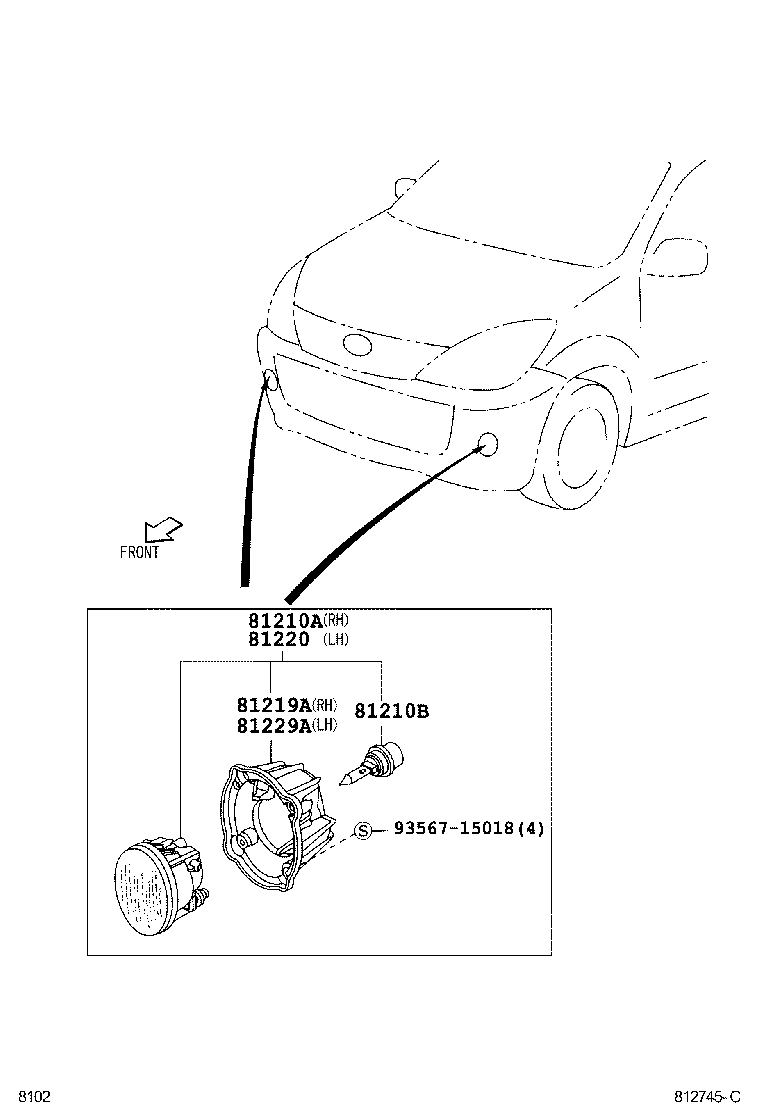 FRONT

81210A(RH)
81220 (LH)

81219A(RH)
81229A(LH)

81210B

S 93567-15018(4)

8102

812745-C