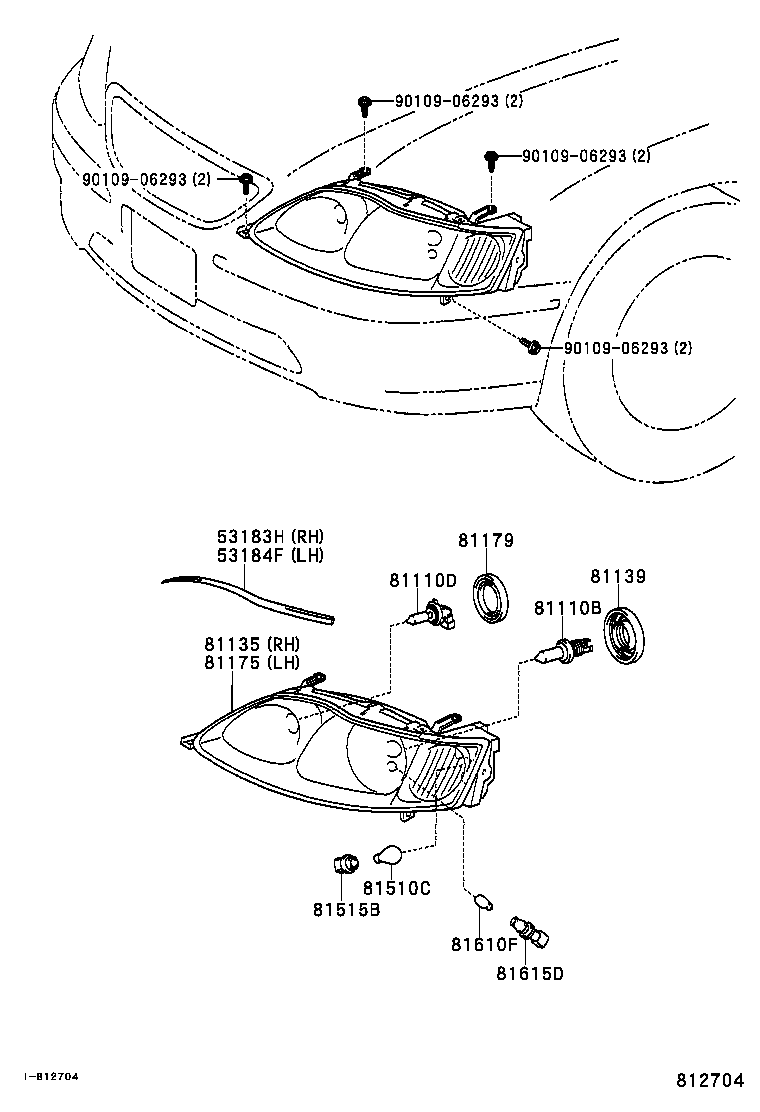 90109-06293 (2)
90109-06293 (2)
90109-06293 (2)
90109-06293 (2)

53183H (RH)
53184F (LH)
81179
81110D
81139
81110B
81135 (RH)
81175 (LH)
81515B
81510C
81610F
81615D

I-812704
812704