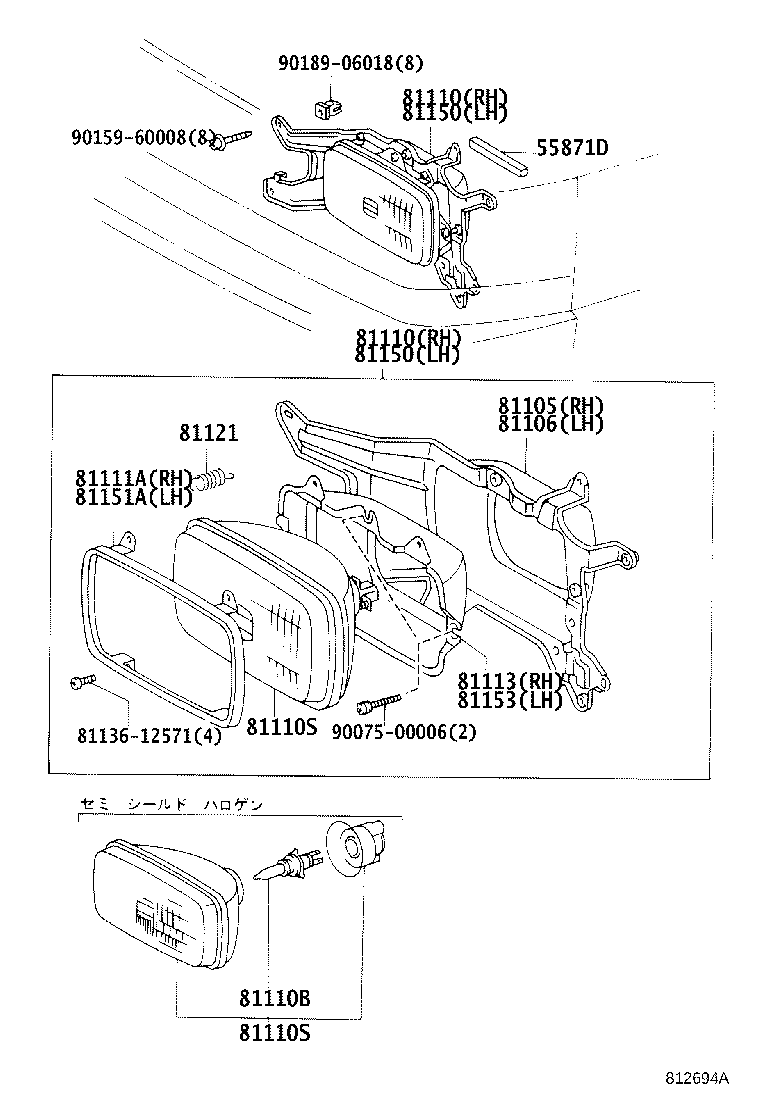 90189-06018(8)
81110(RH)
81150(LH)
90159-60008(8)
55871D
81110(RH)
81150(LH)
81105(RH)
81106(LH)
81121
81111A(RH)
81151A(LH)
81113(RH)
81153(LH)
81136-12571(4)
81110S
90075-00006(2)
セミ シールド ハロゲン
81110B
81110S
812694A