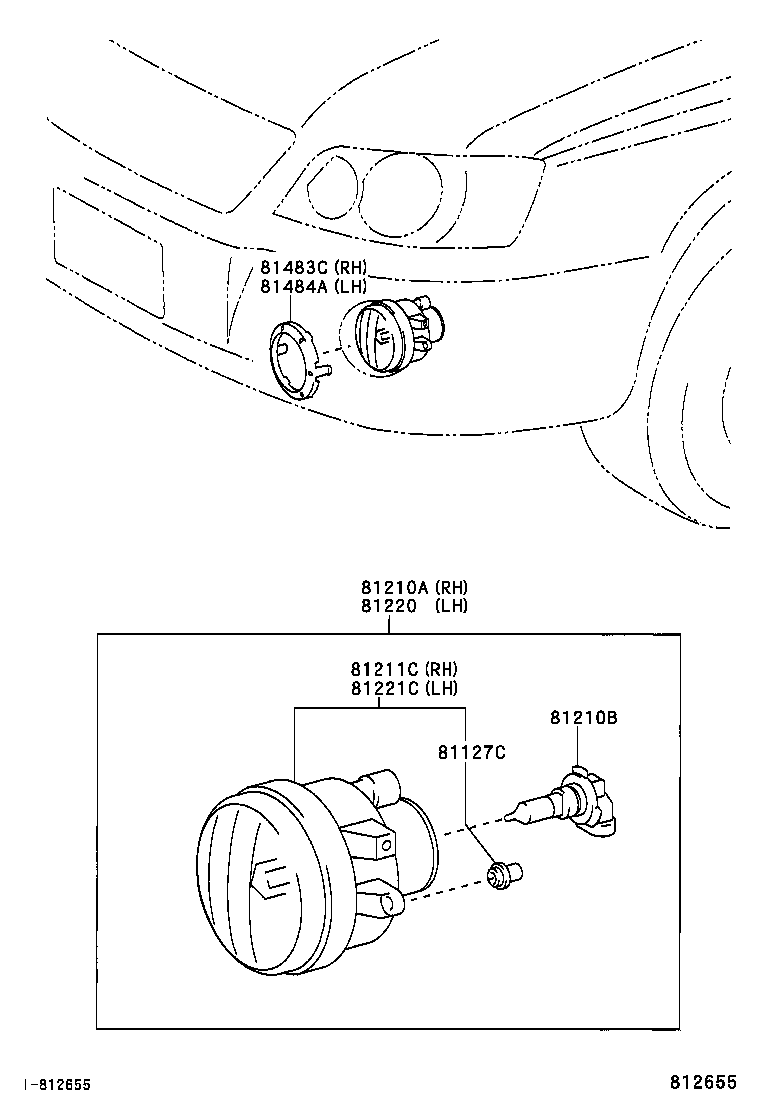 81483C (RH)
81484A (LH)

81210A (RH)
81220 (LH)

81211C (RH)
81221C (LH)

81210B

81127C

I-812655

812655