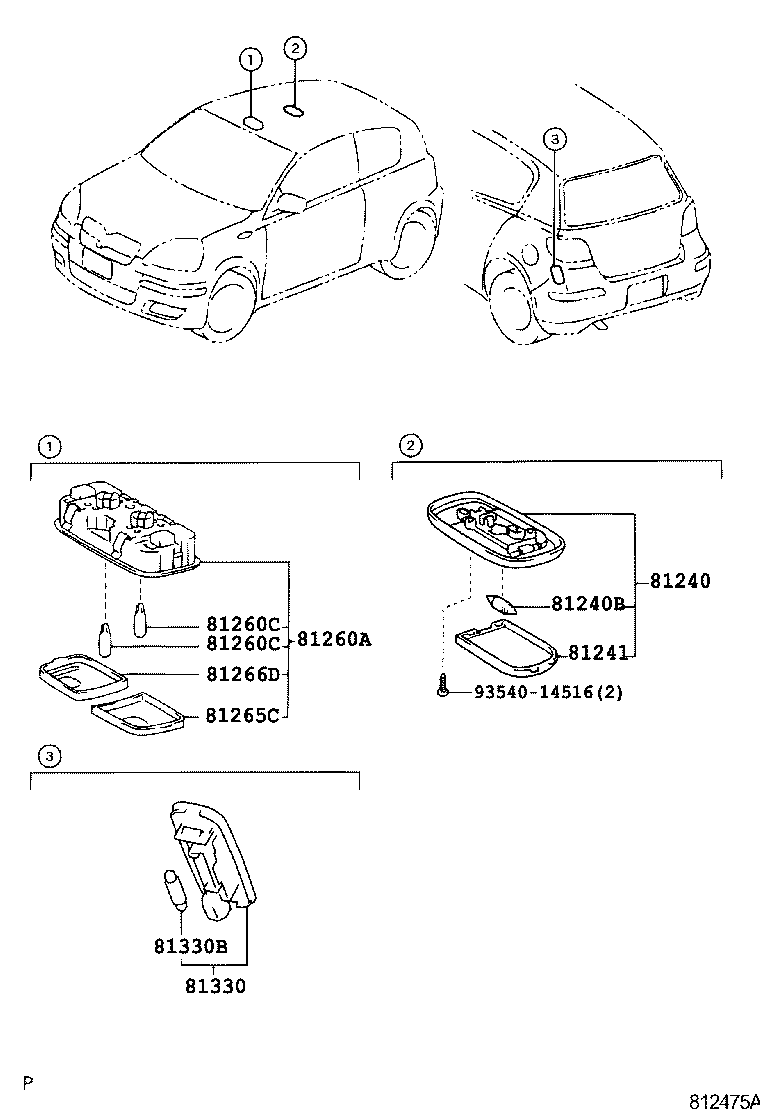 1
2
3

1
81260C
81260C
81260A
81266D
81265C

2
81240
81240B
81241
93540-14516(2)

3
81330B
81330

P
812475A