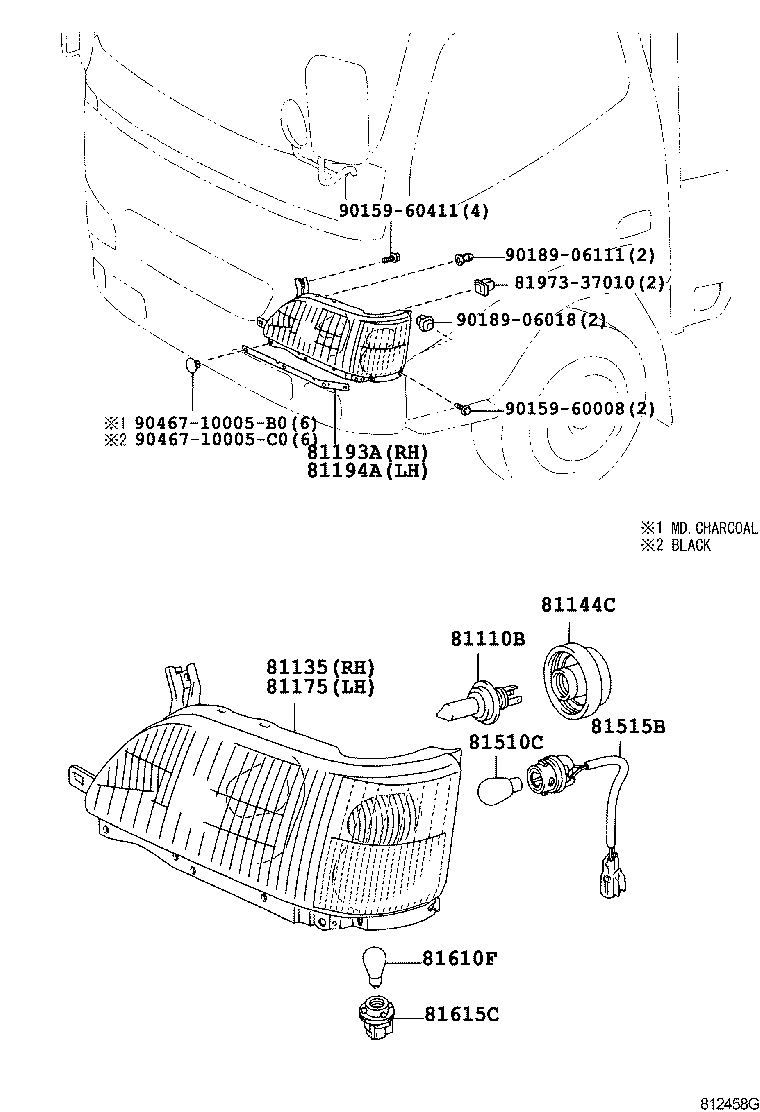 90159-60411(4)

90189-06111(2)

81973-37010(2)

90189-06018(2)

90159-60008(2)

※1 90467-10005-B0(6)
※2 90467-10005-C0(6)

81193A(RH)
81194A(LH)

※1 MD. CHARCOAL
※2 BLACK

81144C

81110B

81135(RH)
81175(LH)

81510C

81515B

81610F

81615C

812458G