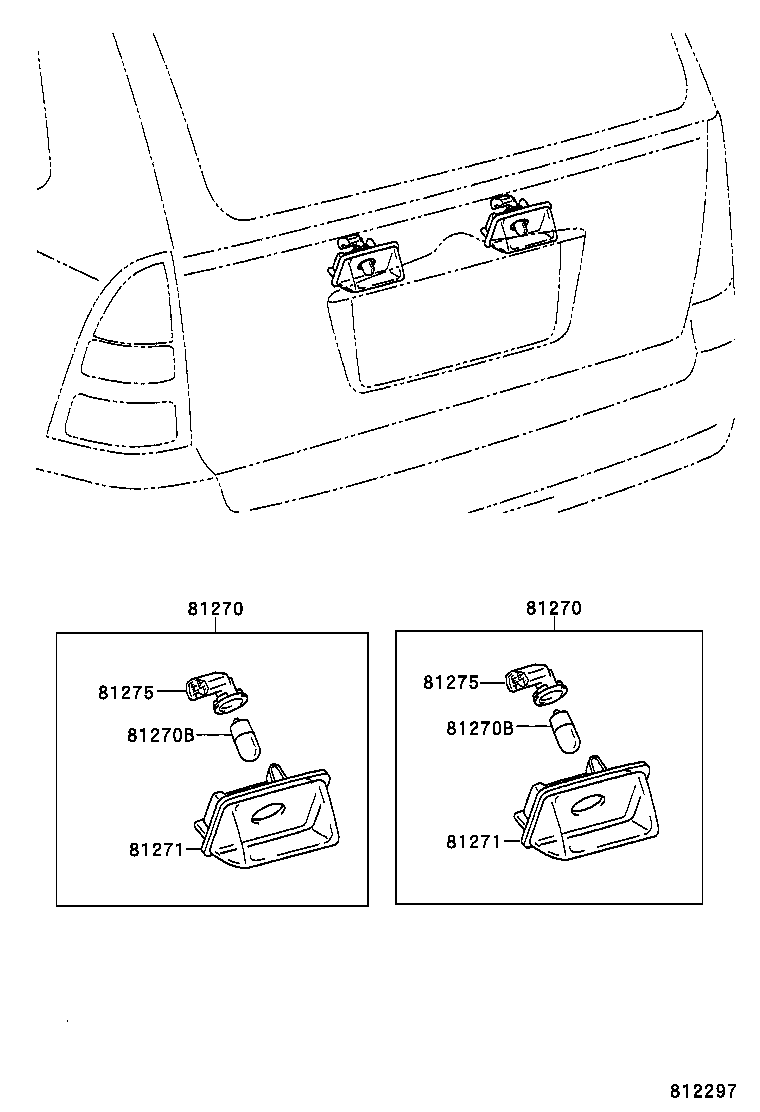 81270

81275
81270B
81271

81270

81275
81270B
81271

812297