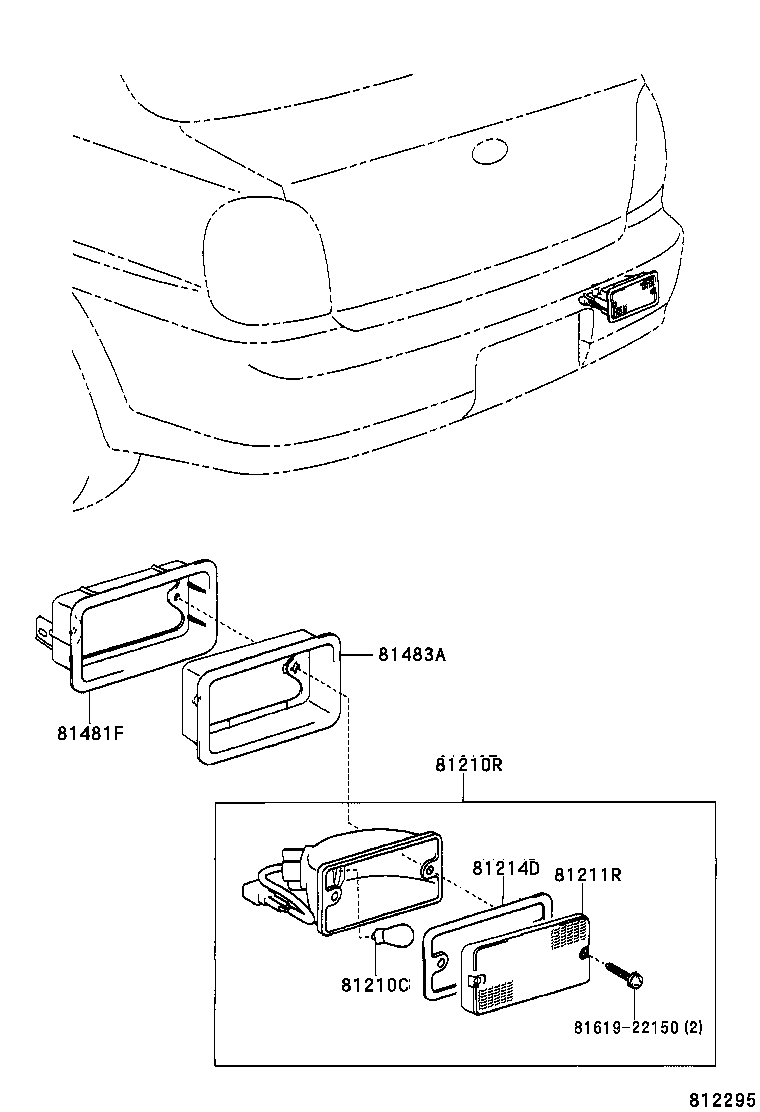 81483A

81481F

81210R

81214D

81211R

81210C

81619-22150 (2)

812295