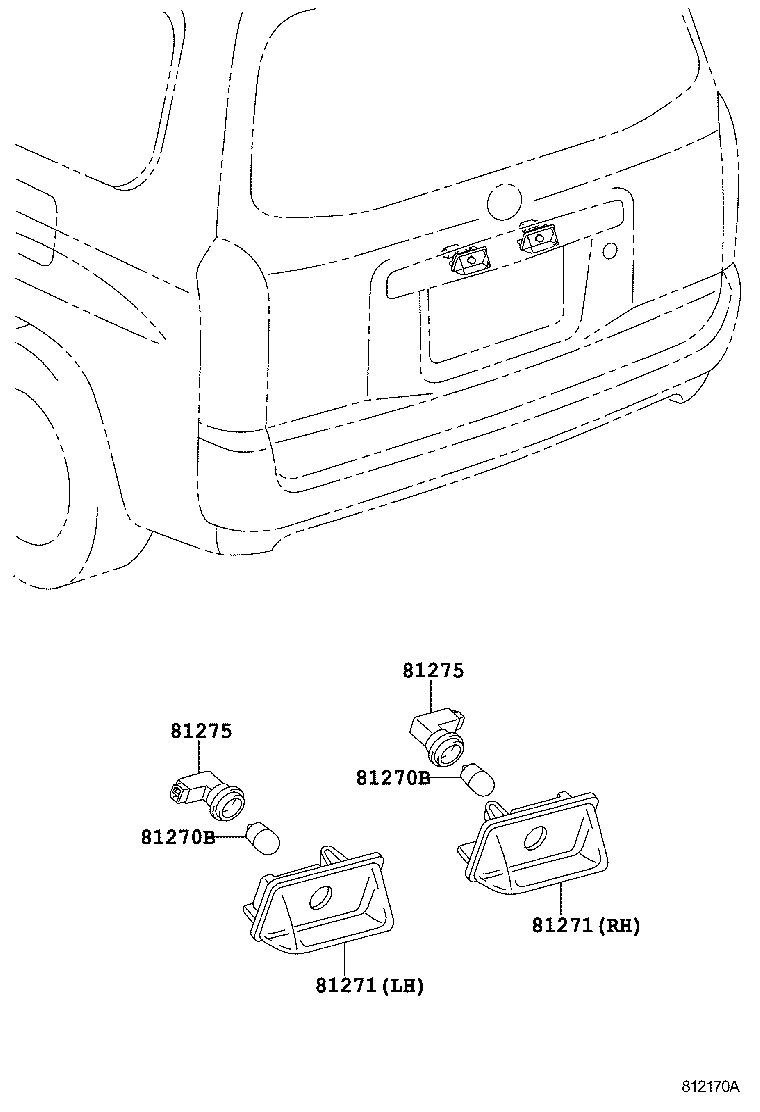 81275

81275

81270B

81270B

81271(RH)

81271(LH)

812170A