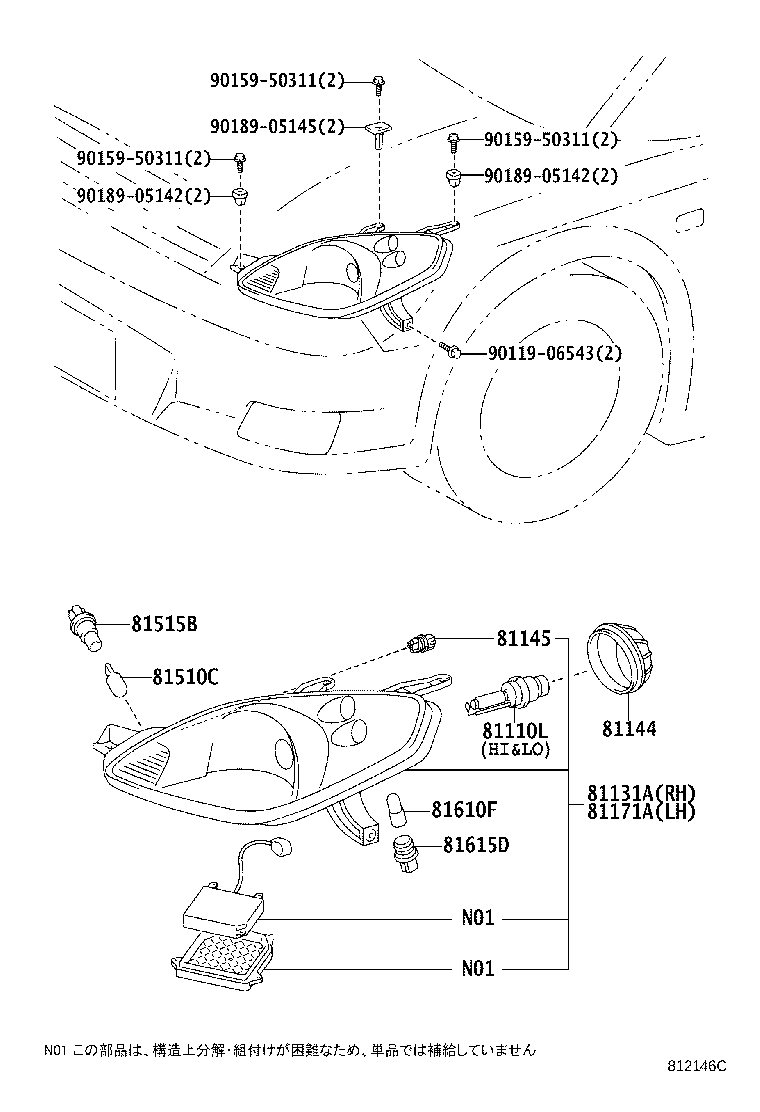 90159-50311(2)
90189-05145(2)
90159-50311(2)
90159-50311(2)
90189-05142(2)
90189-05142(2)
90119-06543(2)

81515B
81510C
81145
81110L
(HI&LO)
81144
81131A(RH)
81171A(LH)
81610F
81615D
N01
N01

N01 この部品は、構造上分解・組付けが困難なため、単品では補給していません

812146C