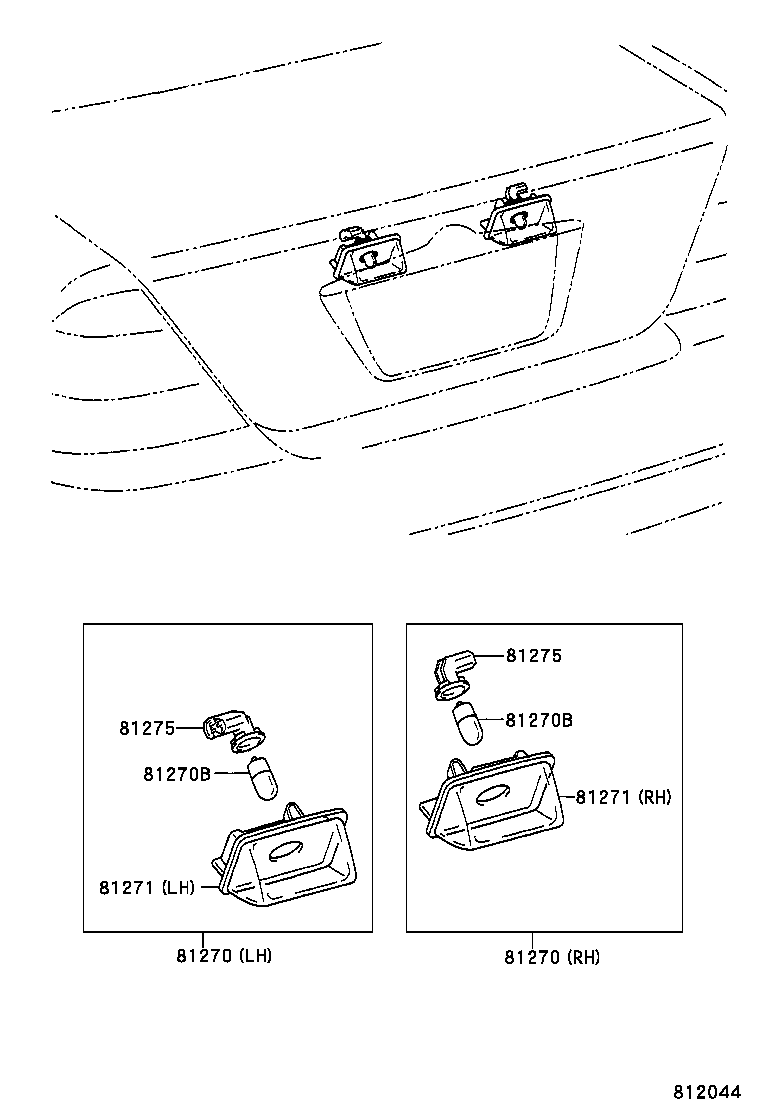 81275
81270B
81271 (LH)
81270 (LH)

81275
81270B
81271 (RH)
81270 (RH)

812044