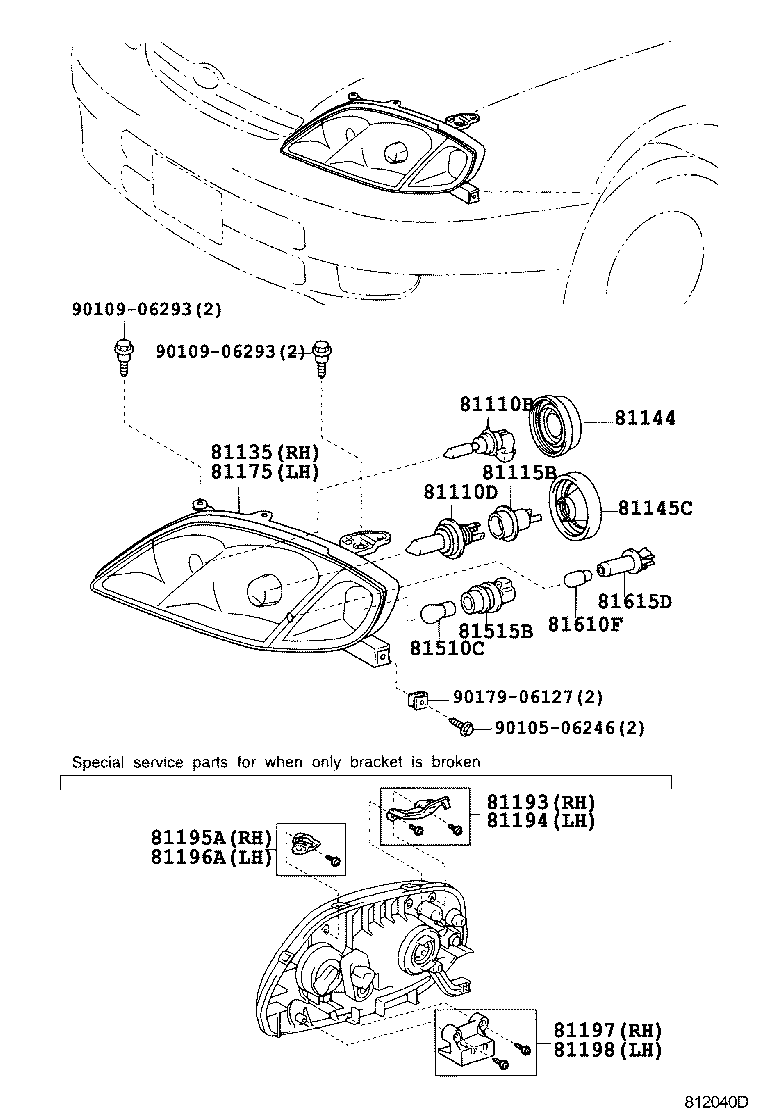 90109-06293(2)
90109-06293(2)
81110B
81144
81135(RH)
81175(LH)
81115B
81110D
81145C
81615D
81610F
81515B
81510C
90179-06127(2)
90105-06246(2)

Special service parts for when only bracket is broken

81193(RH)
81194(LH)
81195A(RH)
81196A(LH)
81197(RH)
81198(LH)

812040D