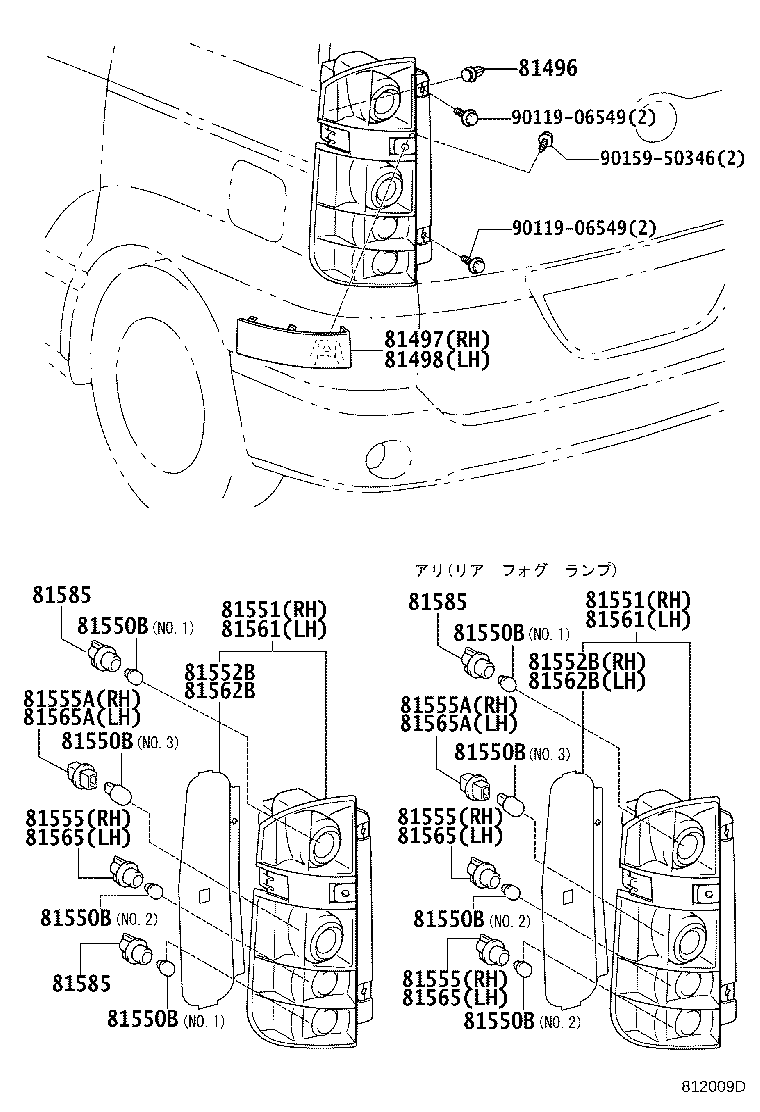 81496
90119-06549(2)
90159-50346(2)
90119-06549(2)
81497(RH)
81498(LH)

81585
81550B (NO. 1)
81551(RH)
81561(LH)
81552B
81562B
81555A(RH)
81565A(LH)
81550B (NO. 3)
81555(RH)
81565(LH)
81550B (NO. 2)
81585
81550B (NO. 1)

アリ(リア フォグ ランプ)
81585
81550B (NO. 1)
81551(RH)
81561(LH)
81552B(RH)
81562B(LH)
81555A(RH)
81565A(LH)
81550B (NO. 3)
81555(RH)
81565(LH)
81550B (NO. 2)
81555(RH)
81565(LH)
81550B (NO. 2)

812009D