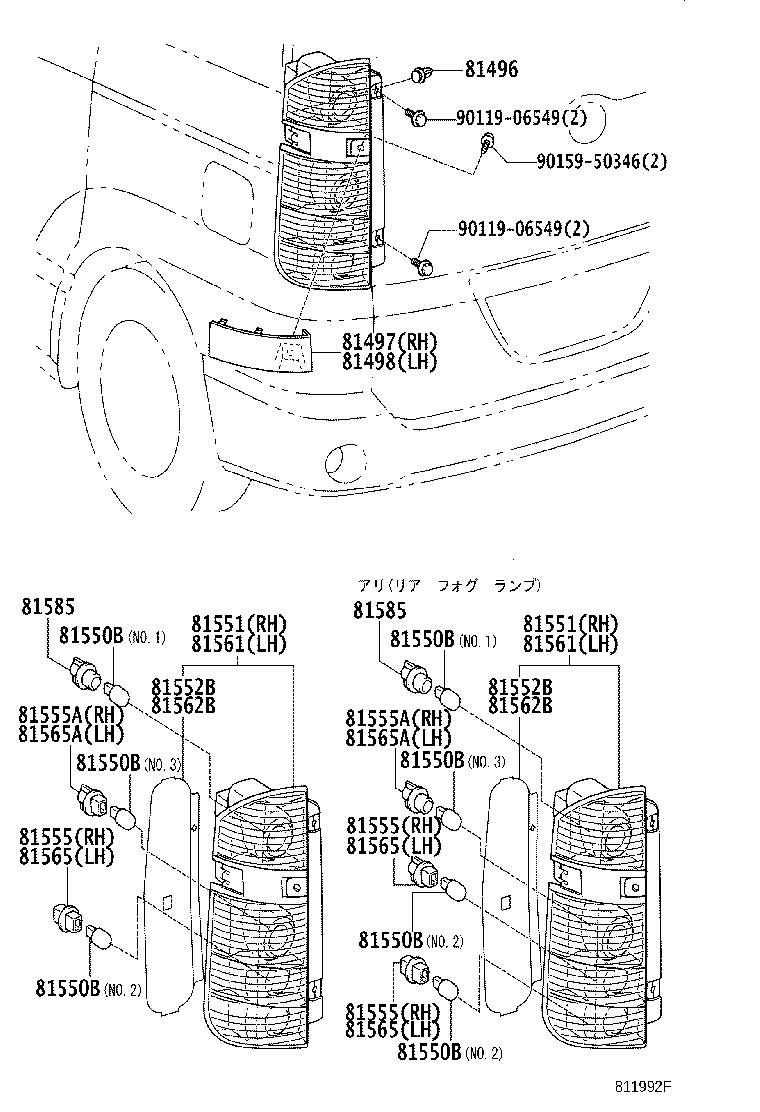 81496
90119-06549(2)
90159-50346(2)
90119-06549(2)
81497(RH)
81498(LH)

81585
81550B (NO. 1)
81551(RH)
81561(LH)
81552B
81562B
81555A(RH)
81565A(LH)
81550B (NO. 3)
81555(RH)
81565(LH)
81550B (NO. 2)

アリ(リア フォグ ランプ)
81585
81550B (NO. 1)
81551(RH)
81561(LH)
81552B
81562B
81555A(RH)
81565A(LH)
81550B (NO. 3)
81555(RH)
81565(LH)
81550B (NO. 2)
81555(RH)
81565(LH)
81550B (NO. 2)

811992F