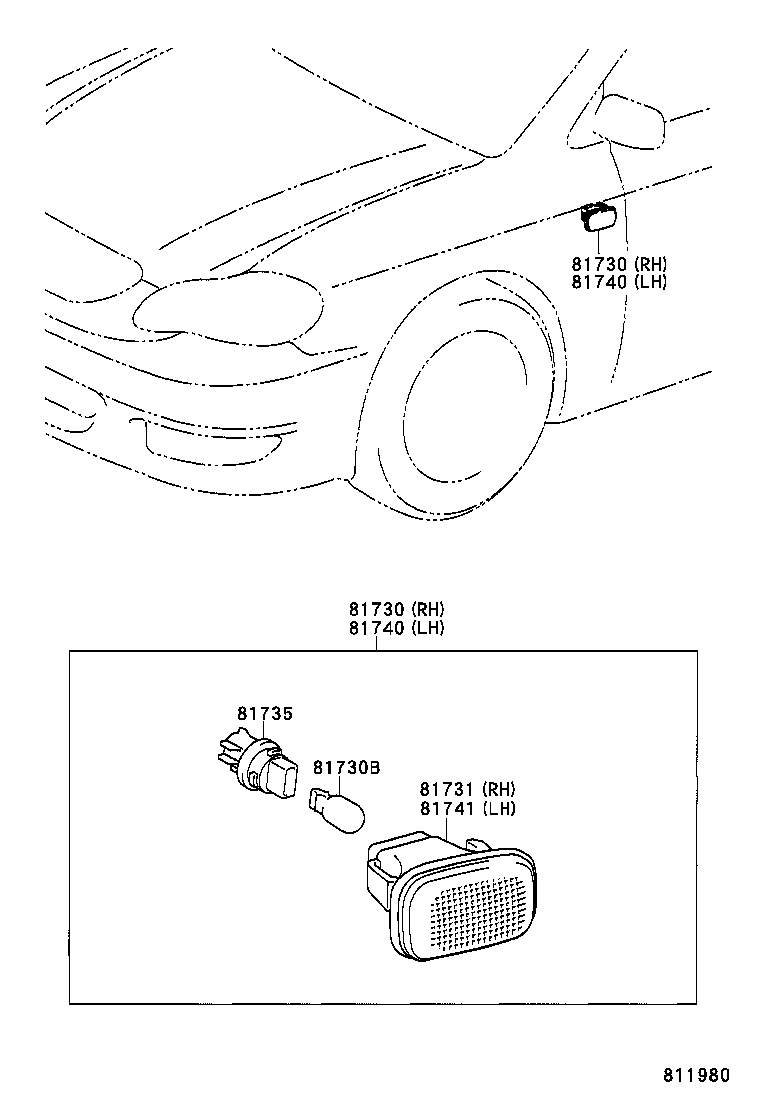 81730 (RH)
81740 (LH)

81730 (RH)
81740 (LH)

81735

81730B

81731 (RH)
81741 (LH)

811980