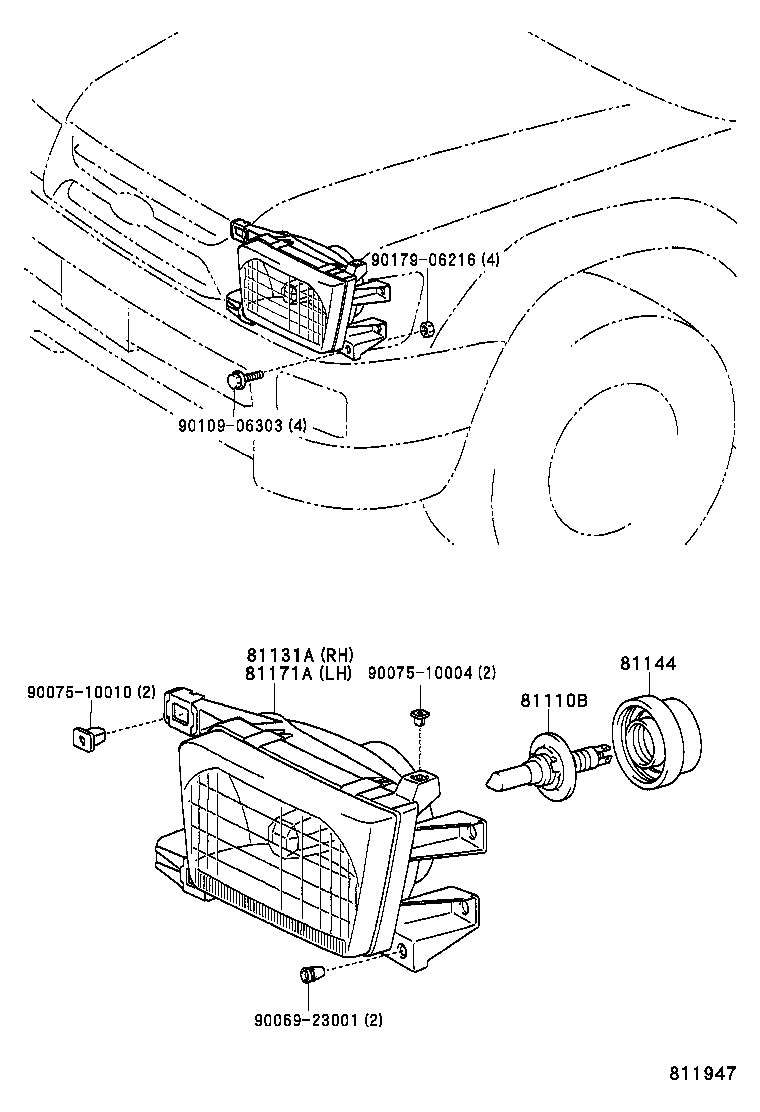 90179-06216 (4)

90109-06303 (4)

81131A (RH)
81171A (LH)

90075-10004 (2)

81144

90075-10010 (2)

81110B

90069-23001 (2)

811947