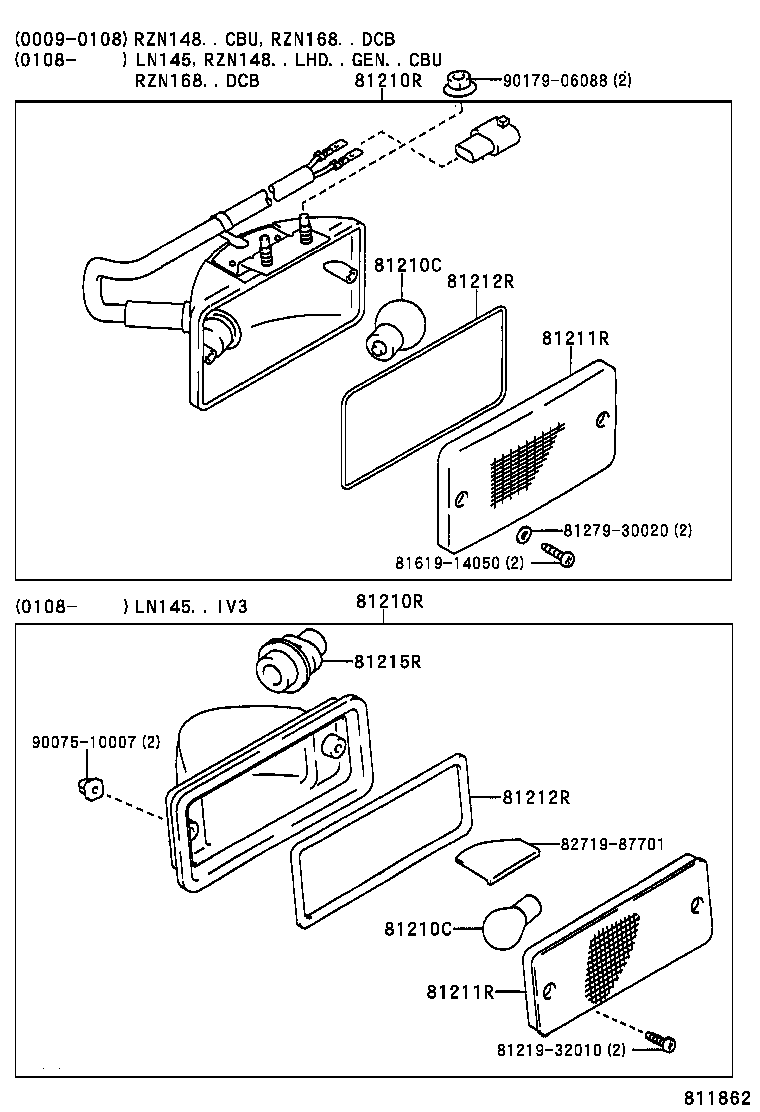 (0009-0108) RZN148. . CBU, RZN168. . DCB
(0108- ) LN145, RZN148. . LHD. . GEN. . CBU
RZN168. . DCB

81210R
90179-06088 (2)
81210C
81212R
81211R
81279-30020 (2)
81619-14050 (2)

(0108- ) LN145. . IV3

81210R
81215R
90075-10007 (2)
81212R
82719-87701
81210C
81211R
81219-32010 (2)

811862