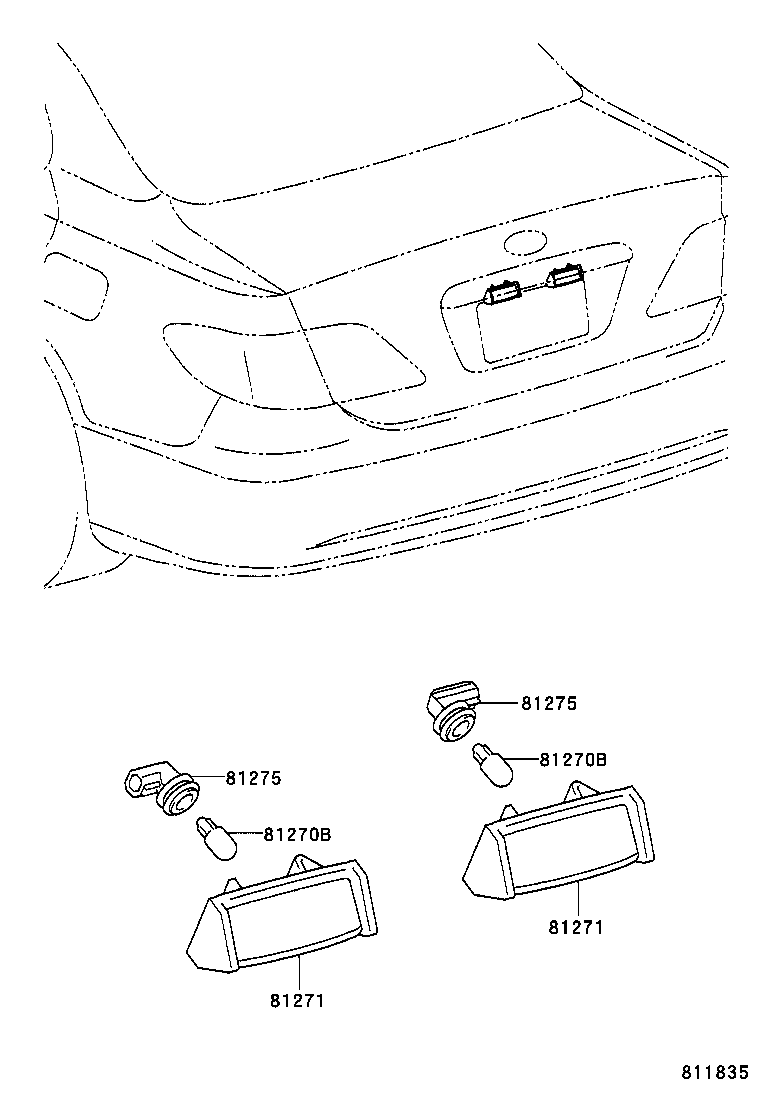 81275
81270B
81275
81270B
81271
81271
811835