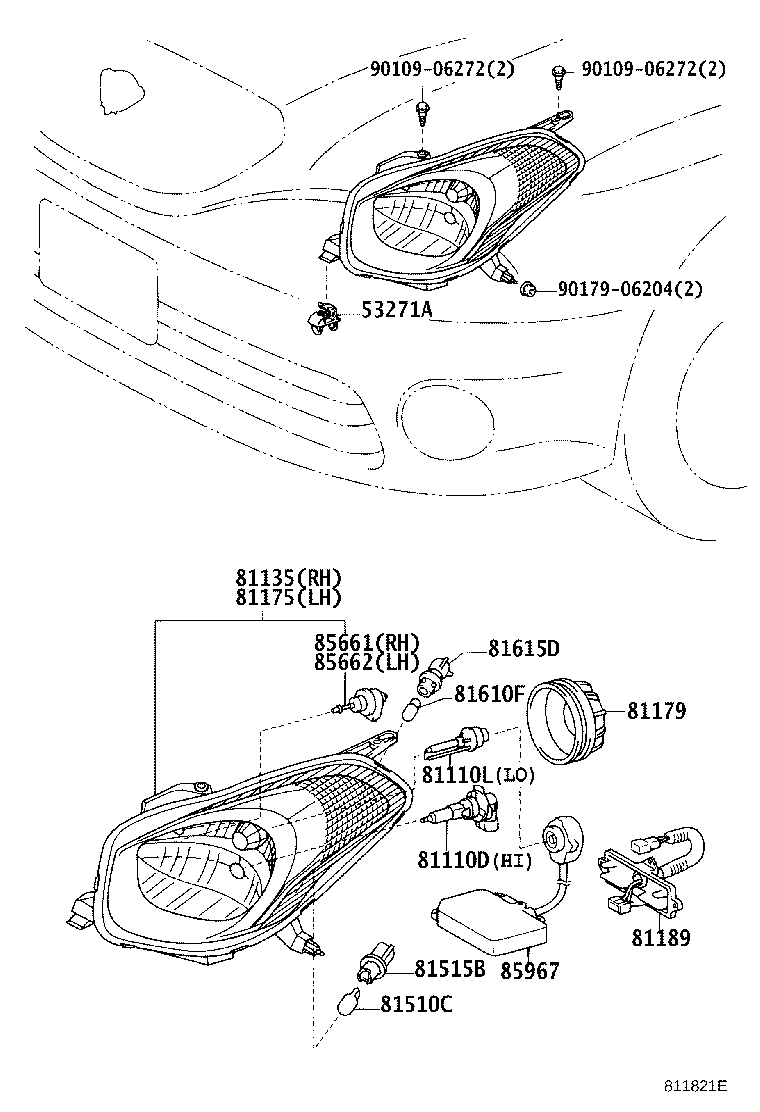 90109-06272(2)
90109-06272(2)
90179-06204(2)
53271A

81135(RH)
81175(LH)
85661(RH)
85662(LH)
81615D
81610F
81179
81110L(LO)
81110D(HI)
81189
81515B
85967
81510C

811821E