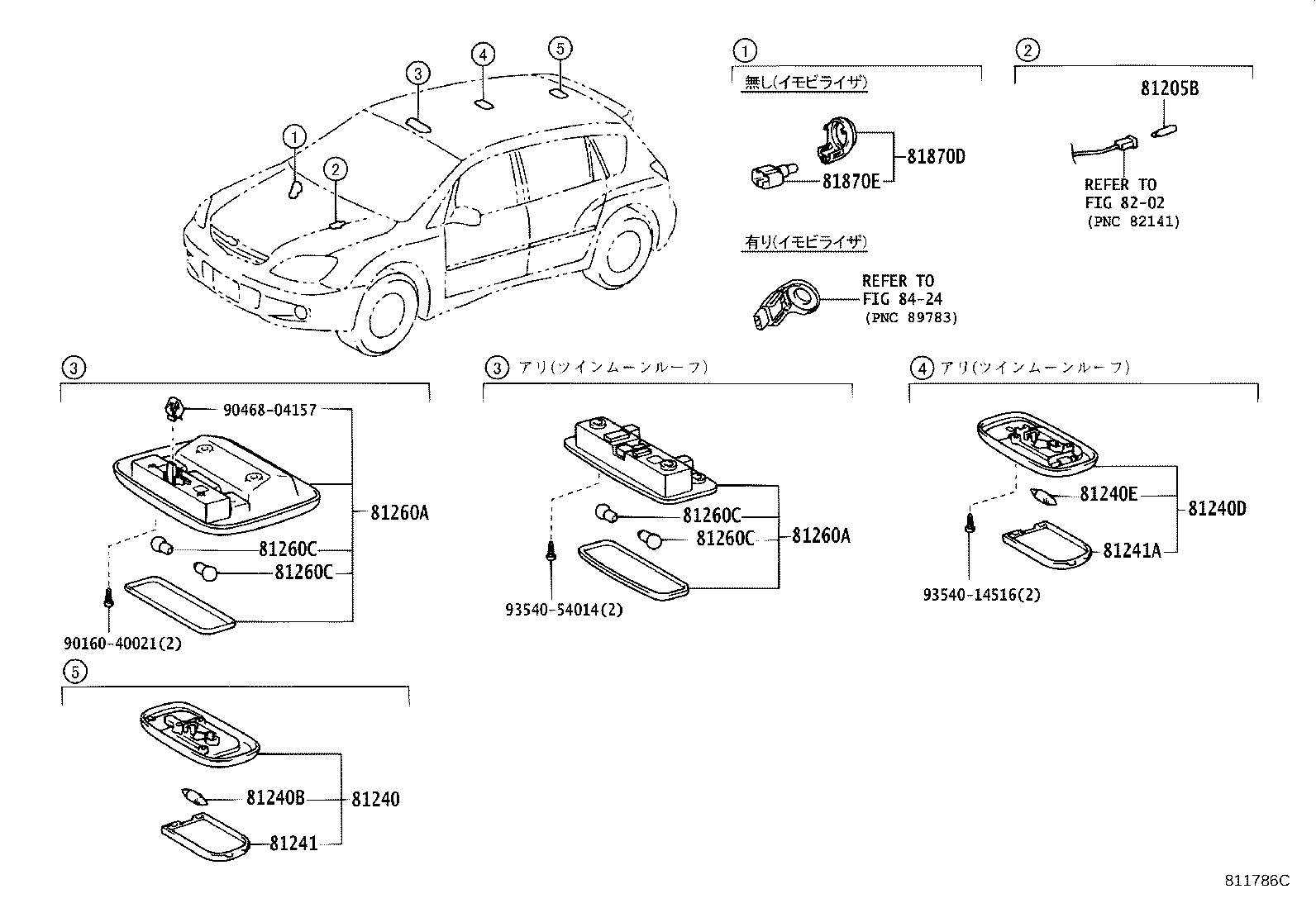 ③
④
⑤
①
②

①
無し(イモビライザ)
81870D
81870E

有り(イモビライザ)
REFER TO
FIG 84-24
(PNC 89783)

②
81205B
REFER TO
FIG 82-02
(PNC 82141)

③
90468-04157
81260A
81260C
81260C
90160-40021(2)

③ アリ(ツインムーンルーフ)
81260C
81260C
81260A
93540-54014(2)

④ アリ(ツインムーンルーフ)
81240E
81240D
81241A
93540-14516(2)

⑤
81240B
81240
81241

811786C