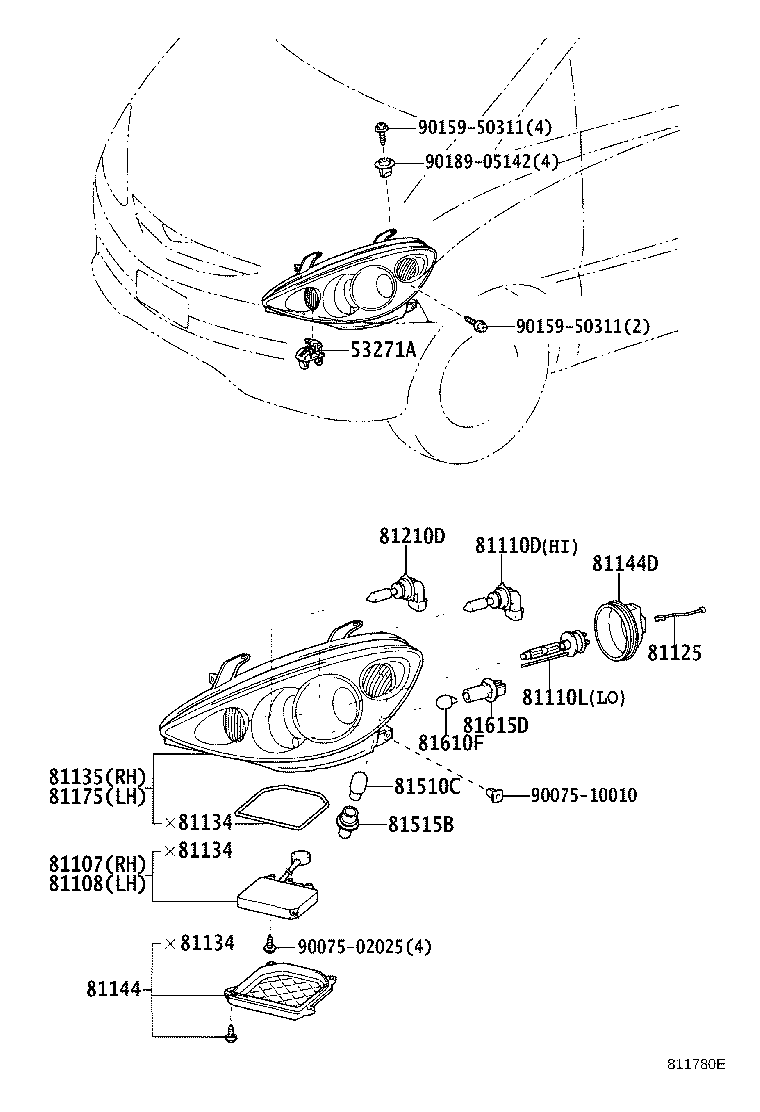 90159-50311(4)
90189-05142(4)
90159-50311(2)
53271A

81210D
81110D(HI)
81144D
81125
81110L(LO)
81615D
81610F
81135(RH)
81175(LH)
81510C
90075-10010
×81134
81515B
81107(RH)
81108(LH)
×81134
×81134
90075-02025(4)
81144

811780E