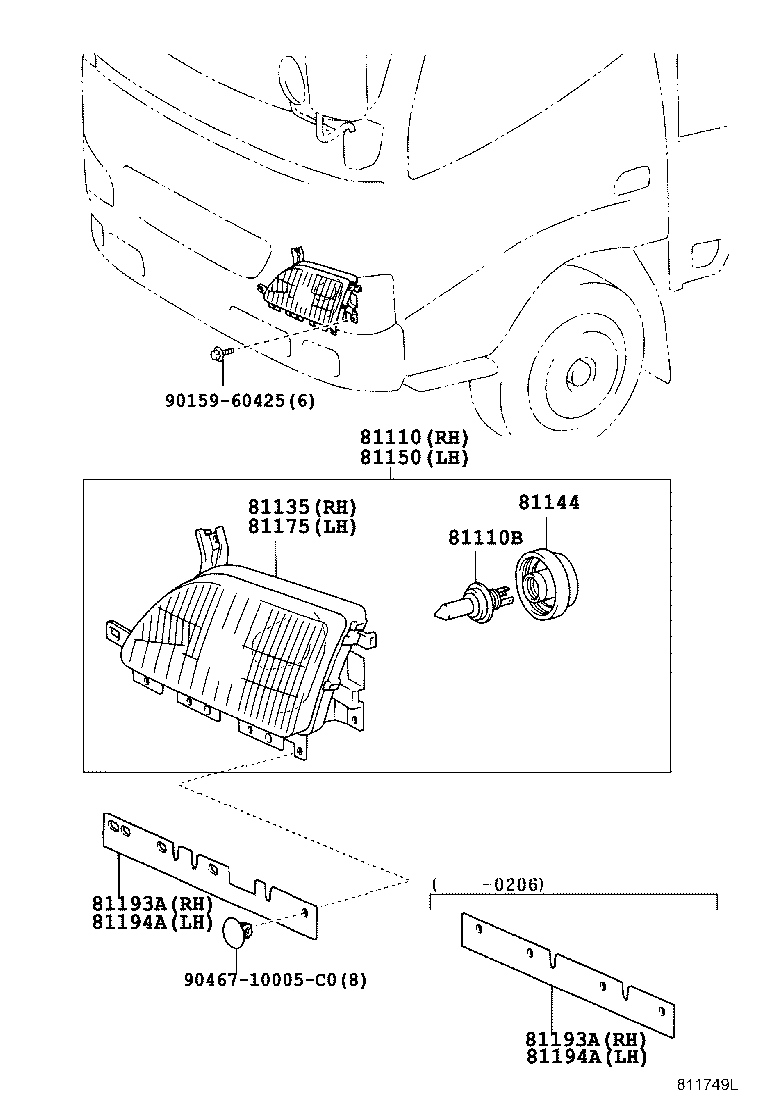 90159-60425(6)

81110(RH)
81150(LH)

81135(RH)
81175(LH)

81144

81110B

81193A(RH)
81194A(LH)

90467-10005-C0(8)

( -0206)

81193A(RH)
81194A(LH)

811749L